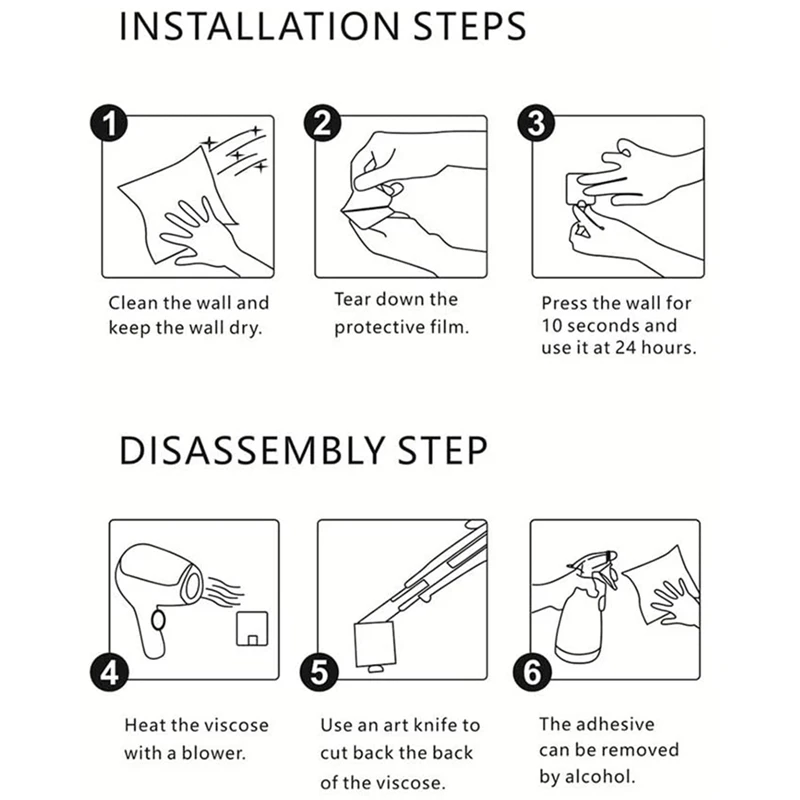 INSTALLATION STEPS

1

Clean the wall and keep the wall dry.

2

Tear down the protective film.

3

Press the wall for 10 seconds and use it at 24 hours.

DISASSEMBLY STEP

4

Heat the viscose with a blower.

5

Use an art knife to cut back the back of the viscose.

6

The adhesive can be removed by alcohol.