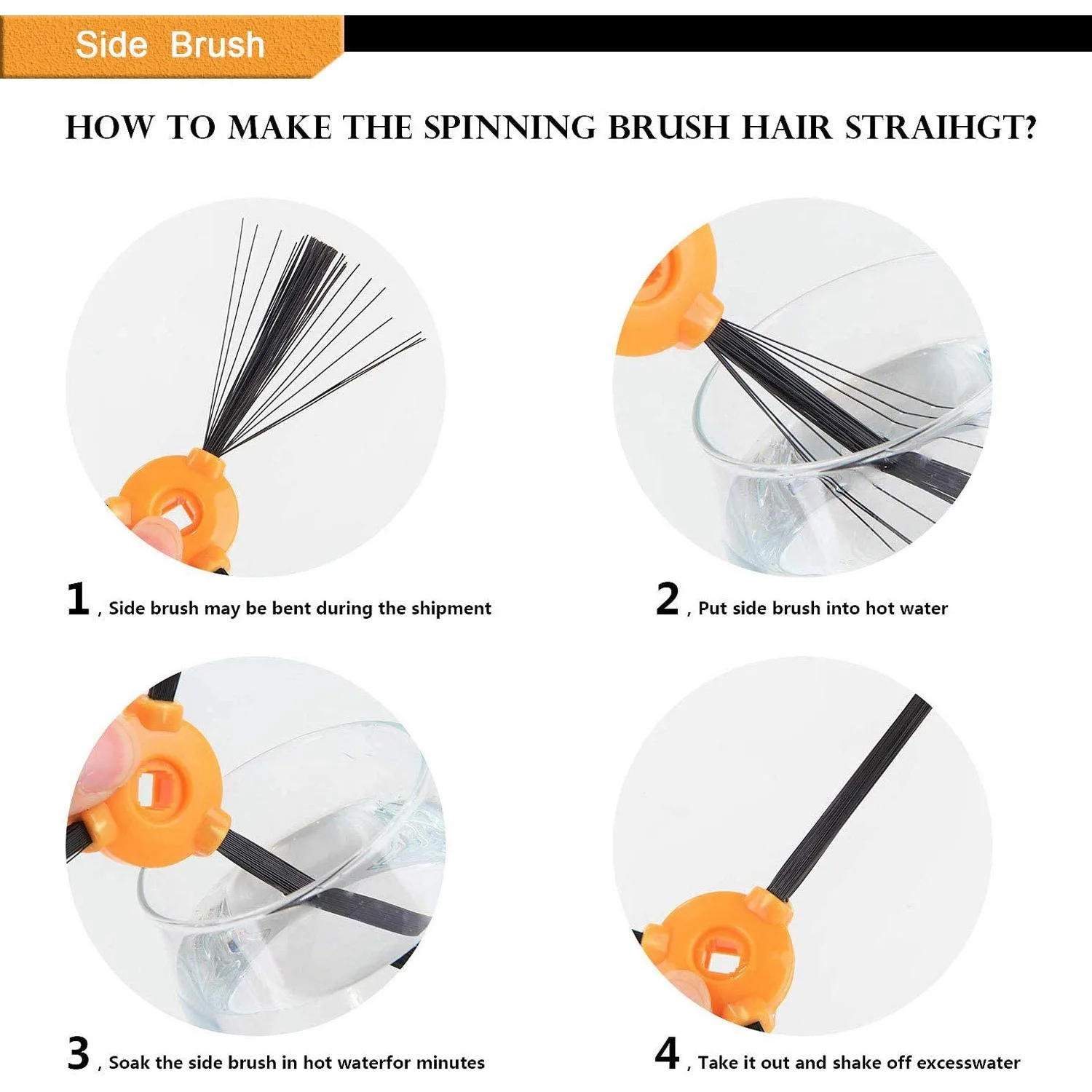 Side Brush

HOW TO MAKE THE SPINNING BRUSH HAIR STRAIHGT?

1 , Side brush may be bent during the shipment

2 , Put side brush into hot water

3 , Soak the side brush in hot waterfor minutes

4 , Take it out and shake off excesswater