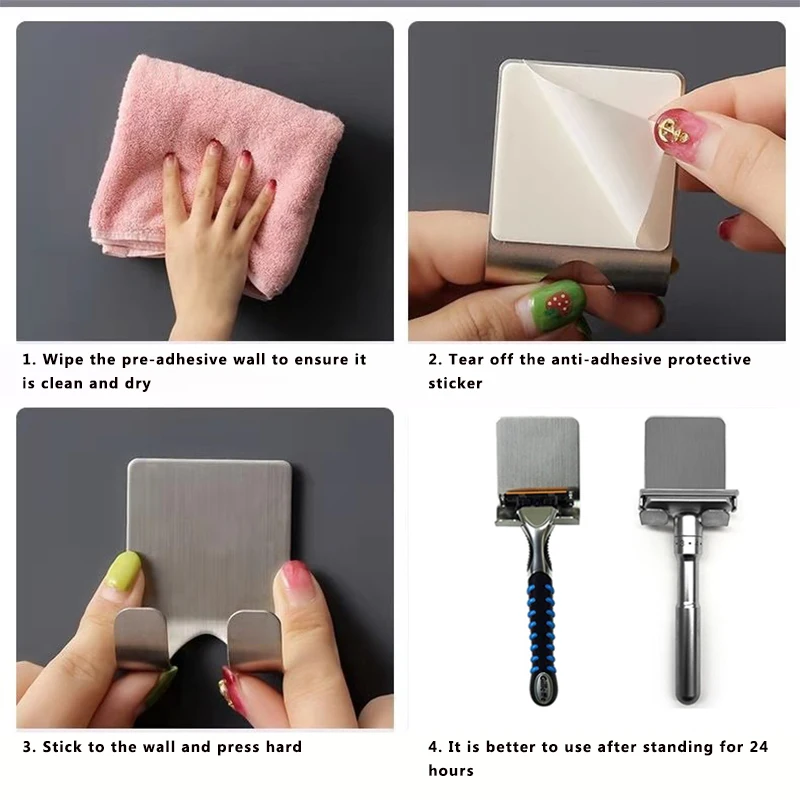 1. Wipe the pre-adhesive wall to ensure it is clean and dry

2. Tear off the anti-adhesive protective sticker

3. Stick to the wall and press hard

4. It is better to use after standing for 24 hours