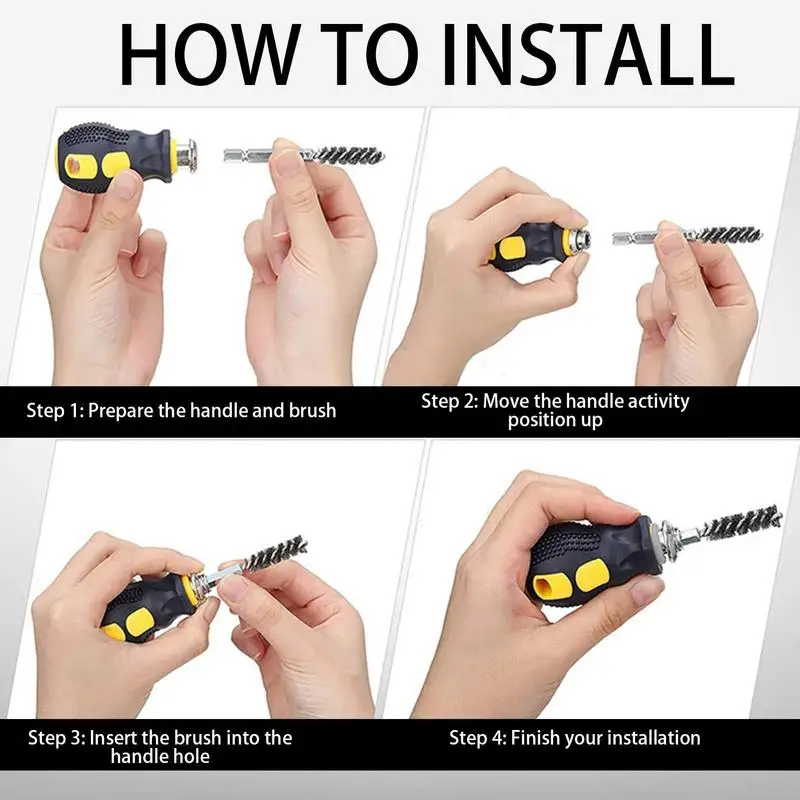 HOW TO INSTALL

Step 1: Prepare the handle and brush

Step 2: Move the handle activity position up

Step 3: Insert the brush into the handle hole

Step 4: Finish your installation