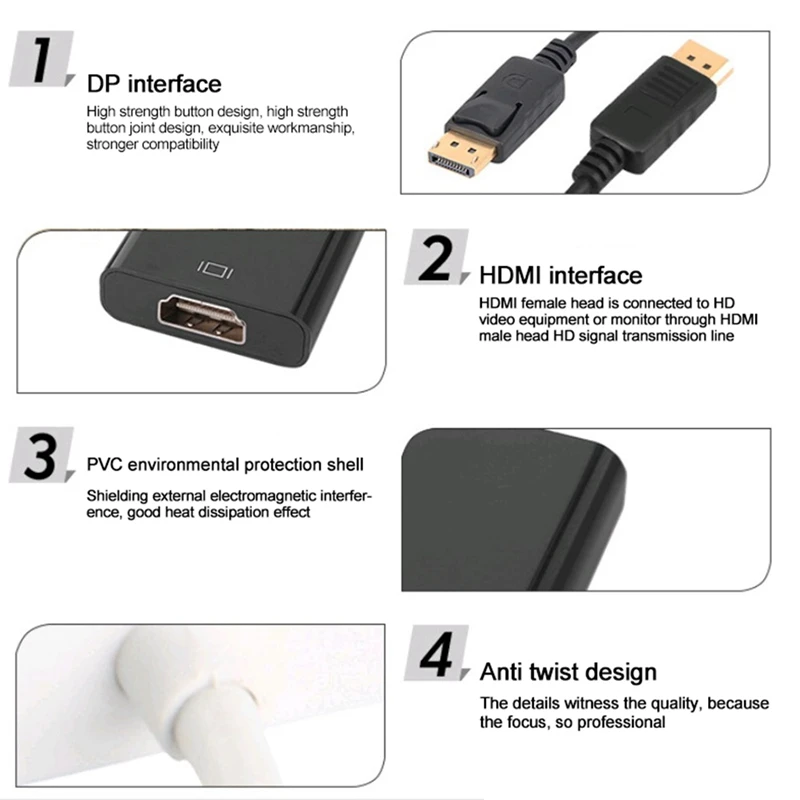 1

DP interface

High strength button design, high strength button joint design, exquisite workmanship, stronger compatibility

2

HDMI interface

HDMI female head is connected to HD video equipment or monitor through HDMI male head HD signal transmission line

3

PVC environmental protection shell

Shielding external electromagnetic interference, good heat dissipation effect

4

Anti twist design

The details witness the quality, because the focus, so professional