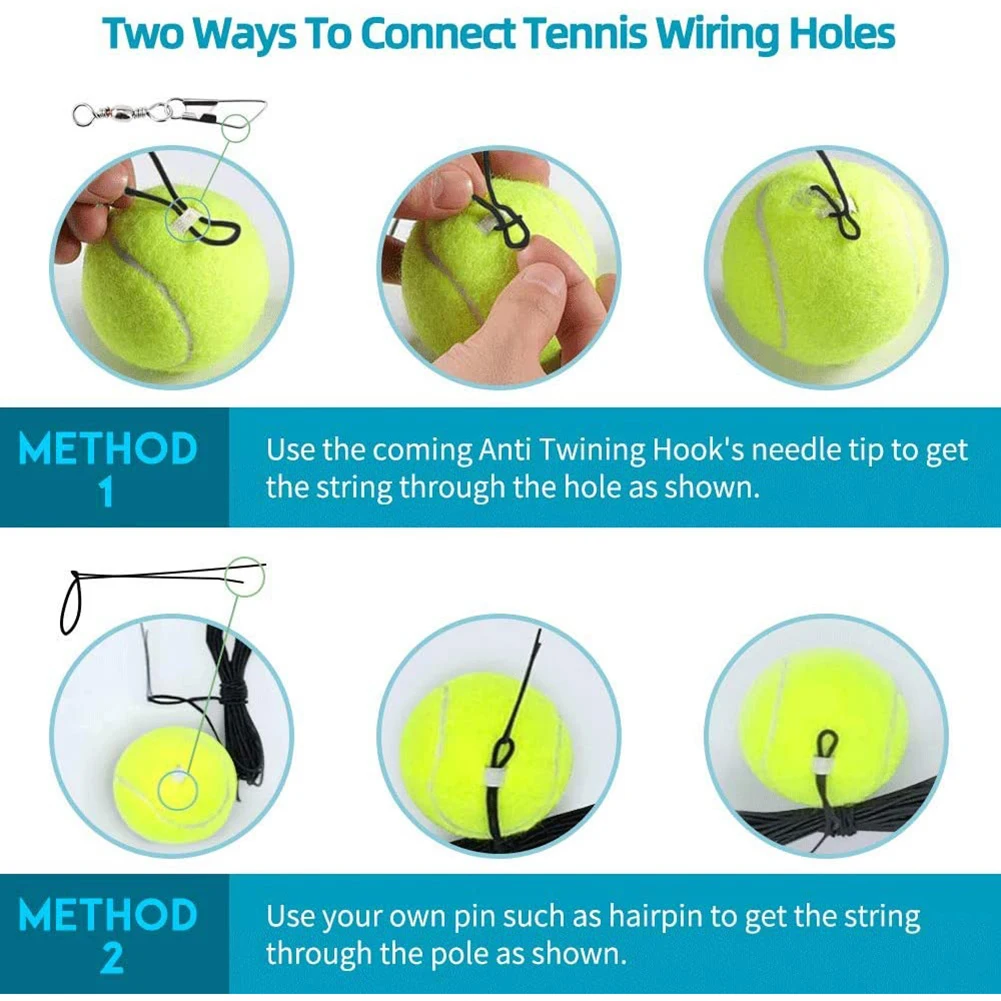 Two Ways To Connect Tennis Wiring Holes

METHOD 1

Use the coming Anti Twining Hook's needle tip to get the string through the hole as shown.

METHOD 2

Use your own pin such as hairpin to get the string through the pole as shown.