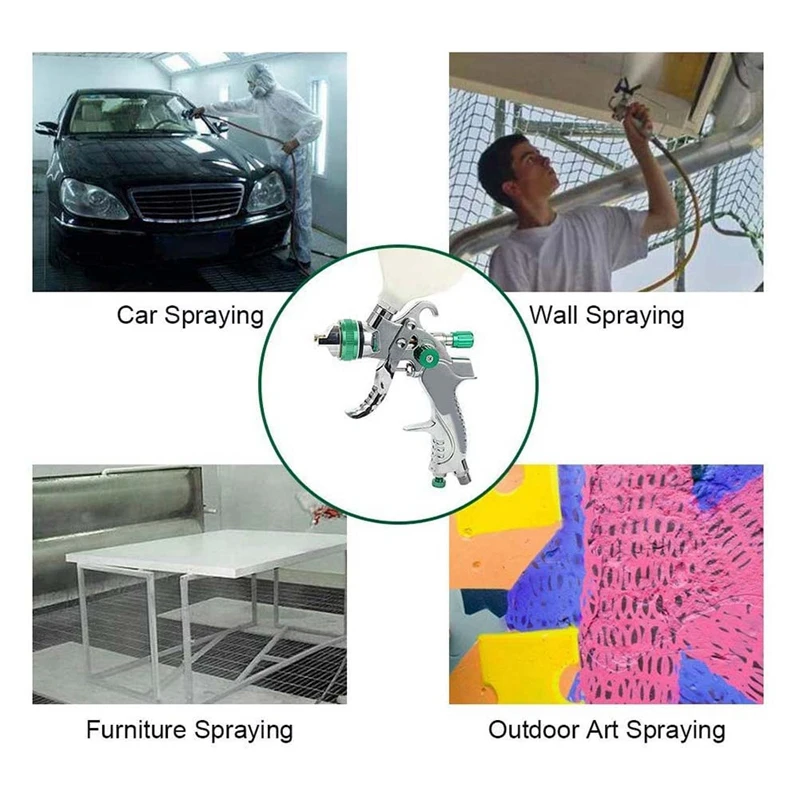 Car Spraying

Wall Spraying

Furniture Spraying

Outdoor Art Spraying