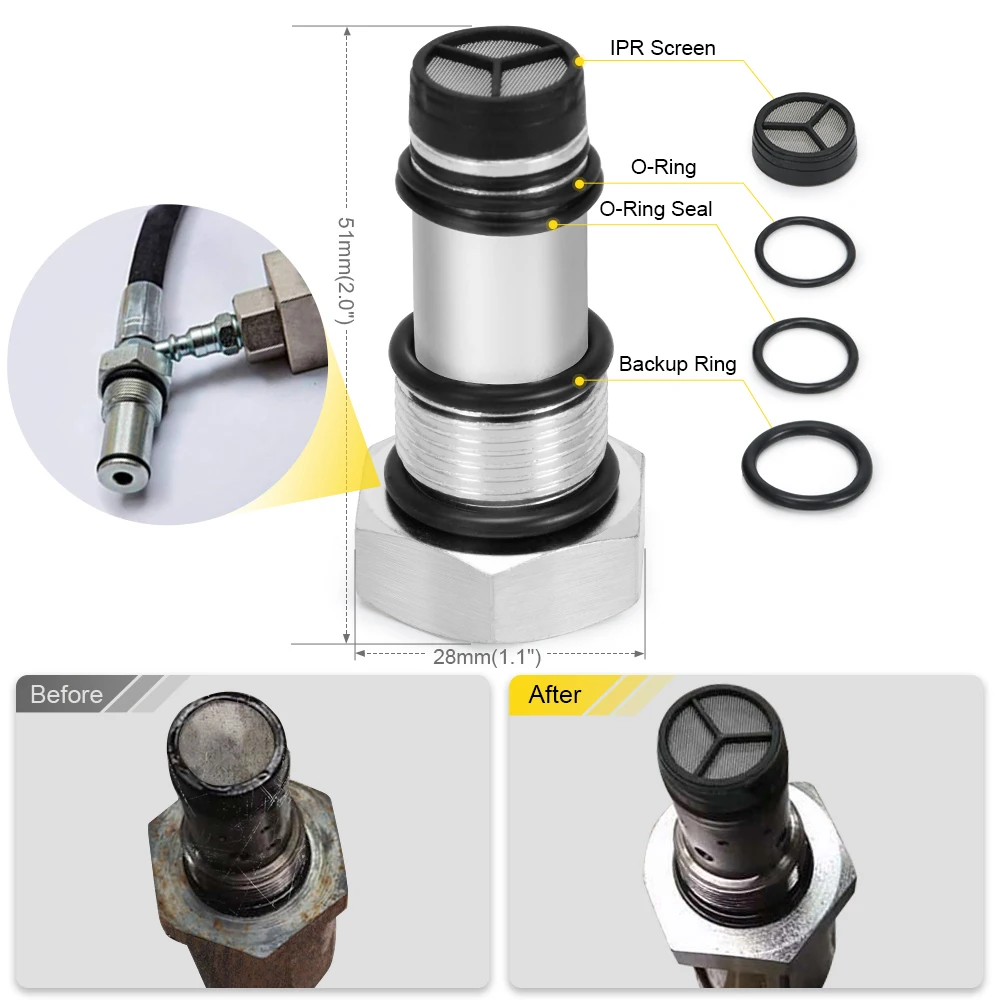 IPR Screen
O-Ring
O-Ring Seal
Backup Ring
51mm(2.0")
28mm(1.1")
Before
After