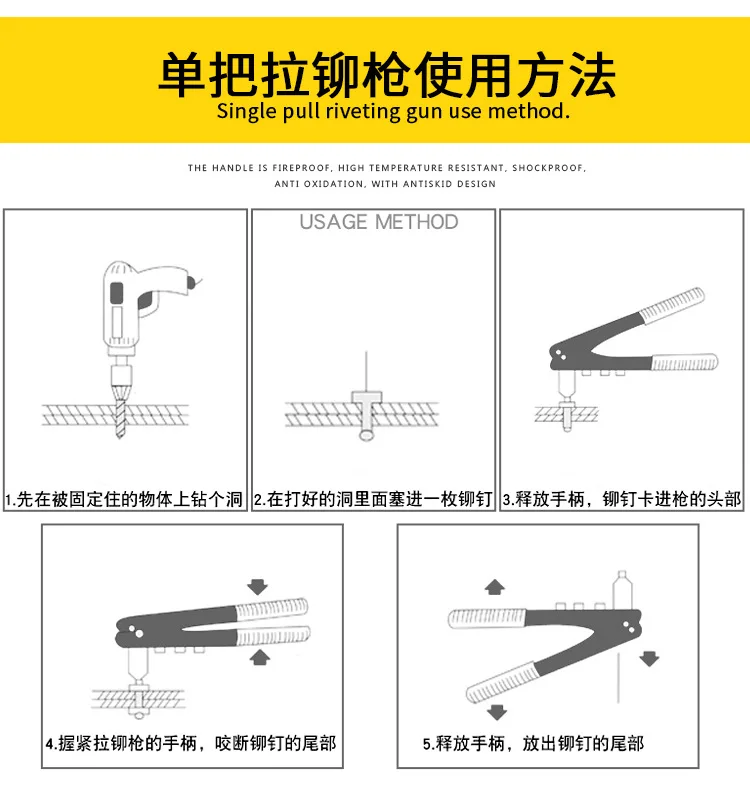 单把拉铆枪使用方法
Single pull riveting gun use method.

THE HANDLE IS FIREPROOF, HIGH TEMPERATURE RESISTANT, SHOCKPROOF, ANTI OXIDATION, WITH ANTISKID DESIGN

USAGE METHOD

1.先在被固定住的物体上钻个洞

2.在打好的洞里面塞进一枚铆钉

3.释放手柄，铆钉卡进枪的头部

4.握紧拉铆枪的手柄，咬断铆钉的尾部

5.释放手柄，放出铆钉的尾部