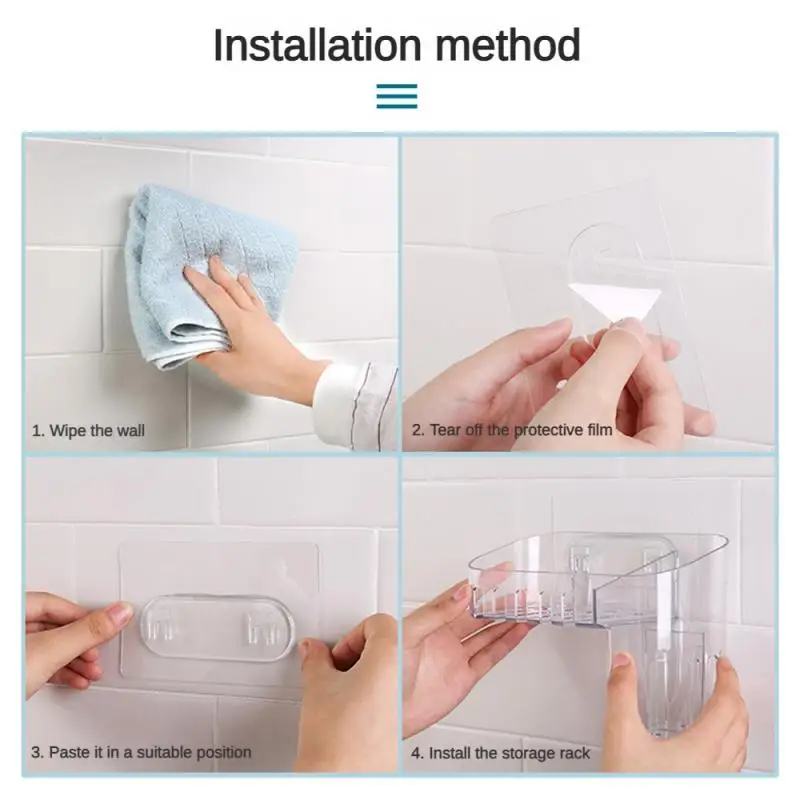 Installation method

1. Wipe the wall

2. Tear off the protective film

3. Paste it in a suitable position

4. Install the storage rack