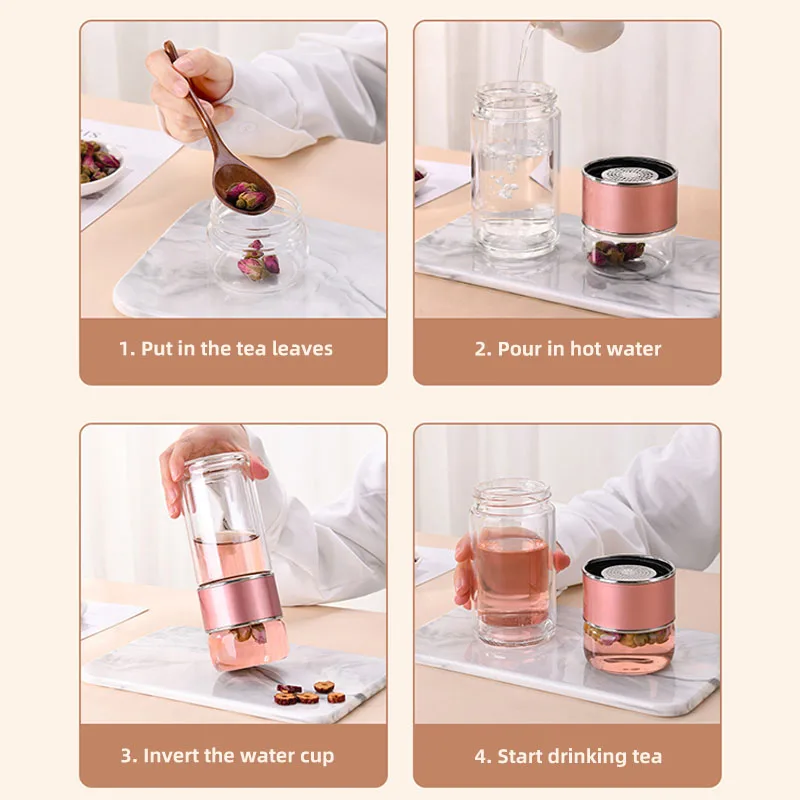 1. Put in the tea leaves

2. Pour in hot water

3. Invert the water cup

4. Start drinking tea