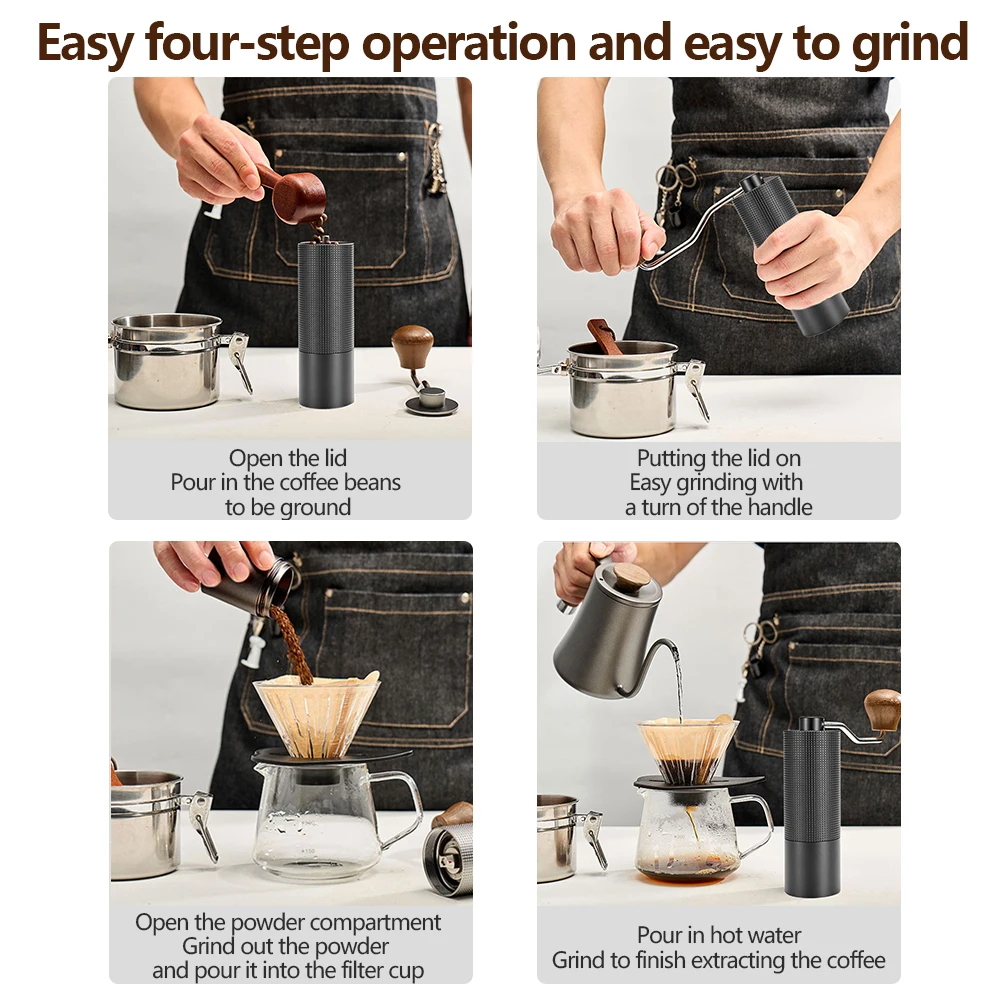 Easy four-step operation and easy to grind

Open the lid
Pour in the coffee beans
to be ground

Putting the lid on
Easy grinding with
a turn of the handle

Open the powder compartment
Grind out the powder
and pour it into the filter cup

Pour in hot water
Grind to finish extracting the coffee