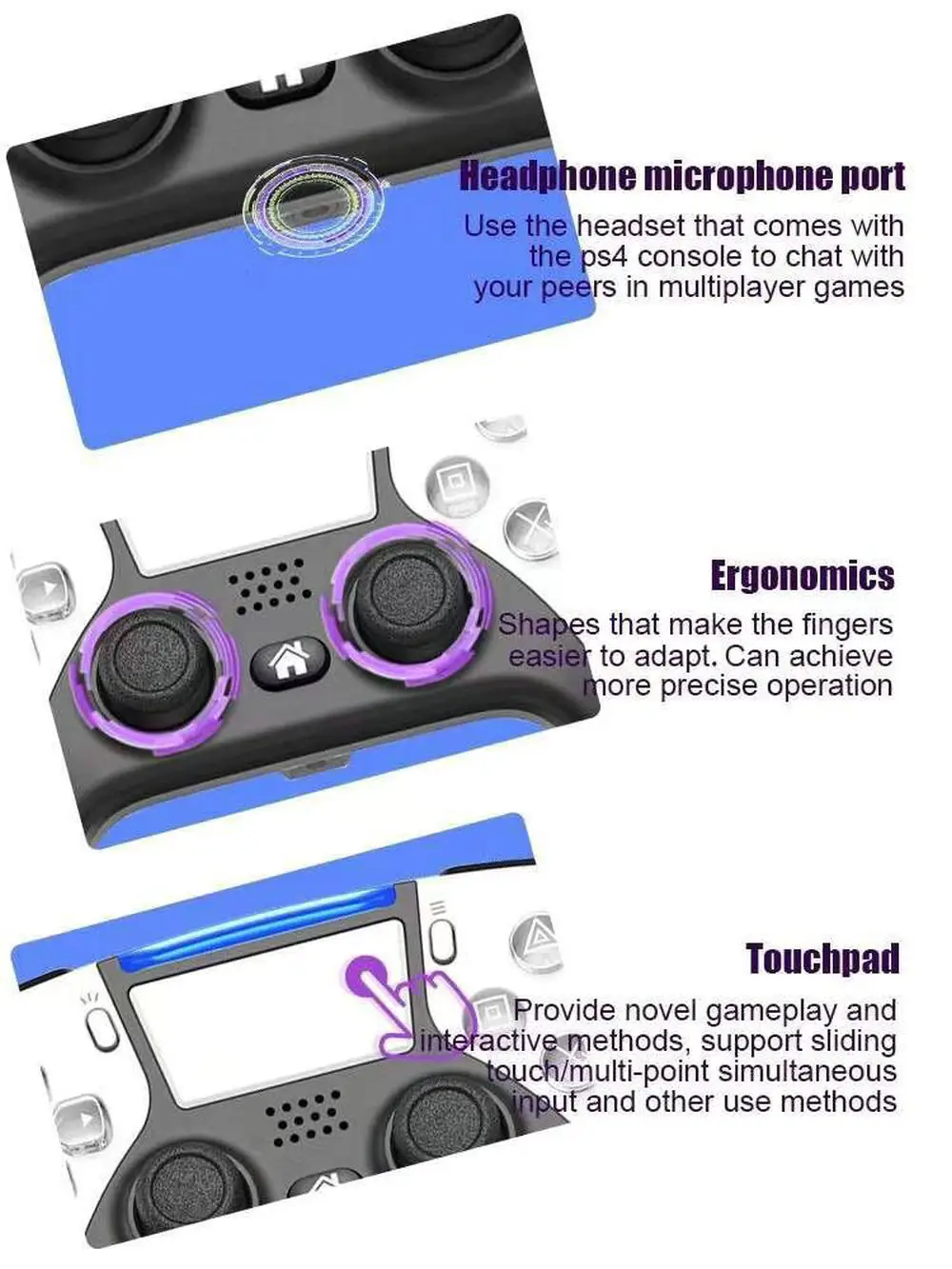 Headphone microphone port
Use the headset that comes with the ps4 console to chat with your peers in multiplayer games

Ergonomics
Shapes that make the fingers easier to adapt. Can achieve more precise operation

Touchpad
Provide novel gameplay and interactive methods, support sliding touch/multi-point simultaneous input and other use methods