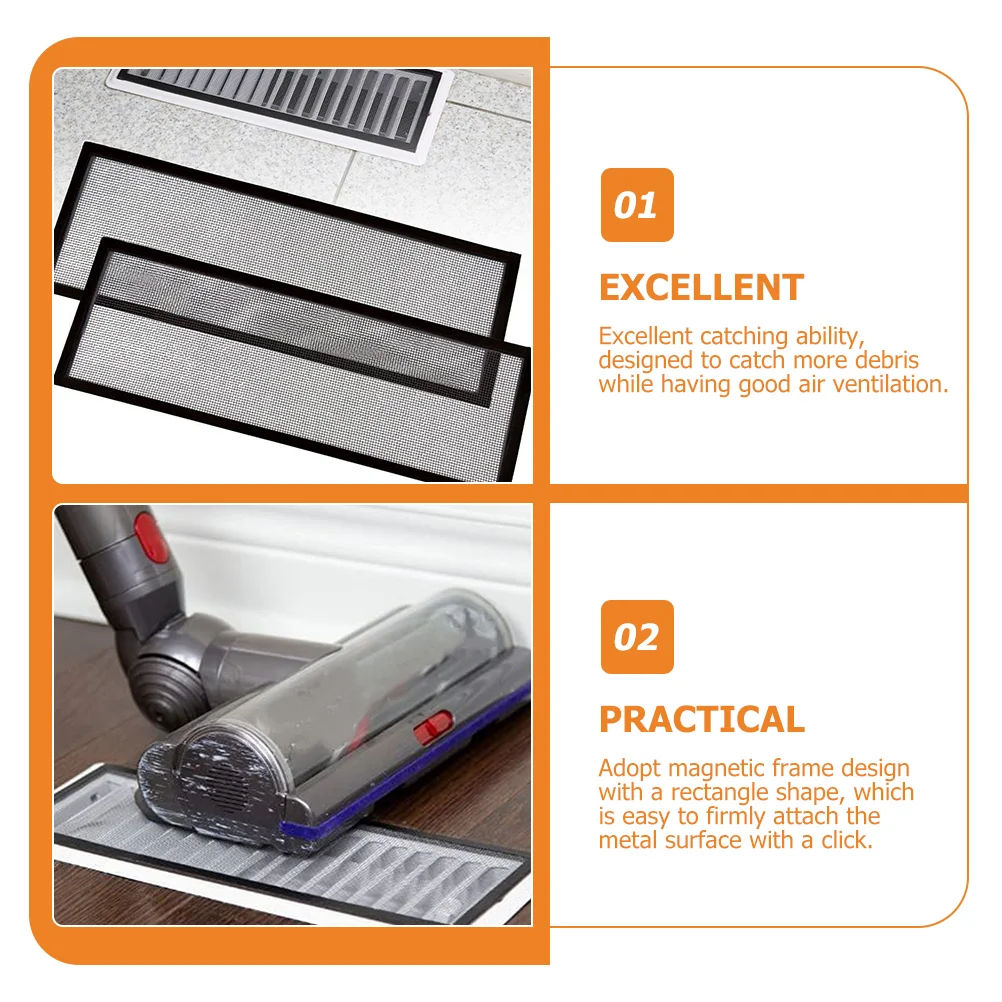 01

EXCELLENT

Excellent catching ability, designed to catch more debris while having good air ventilation.

02

PRACTICAL

Adopt magnetic frame design with a rectangle shape, which is easy to firmly attach the metal surface with a click.