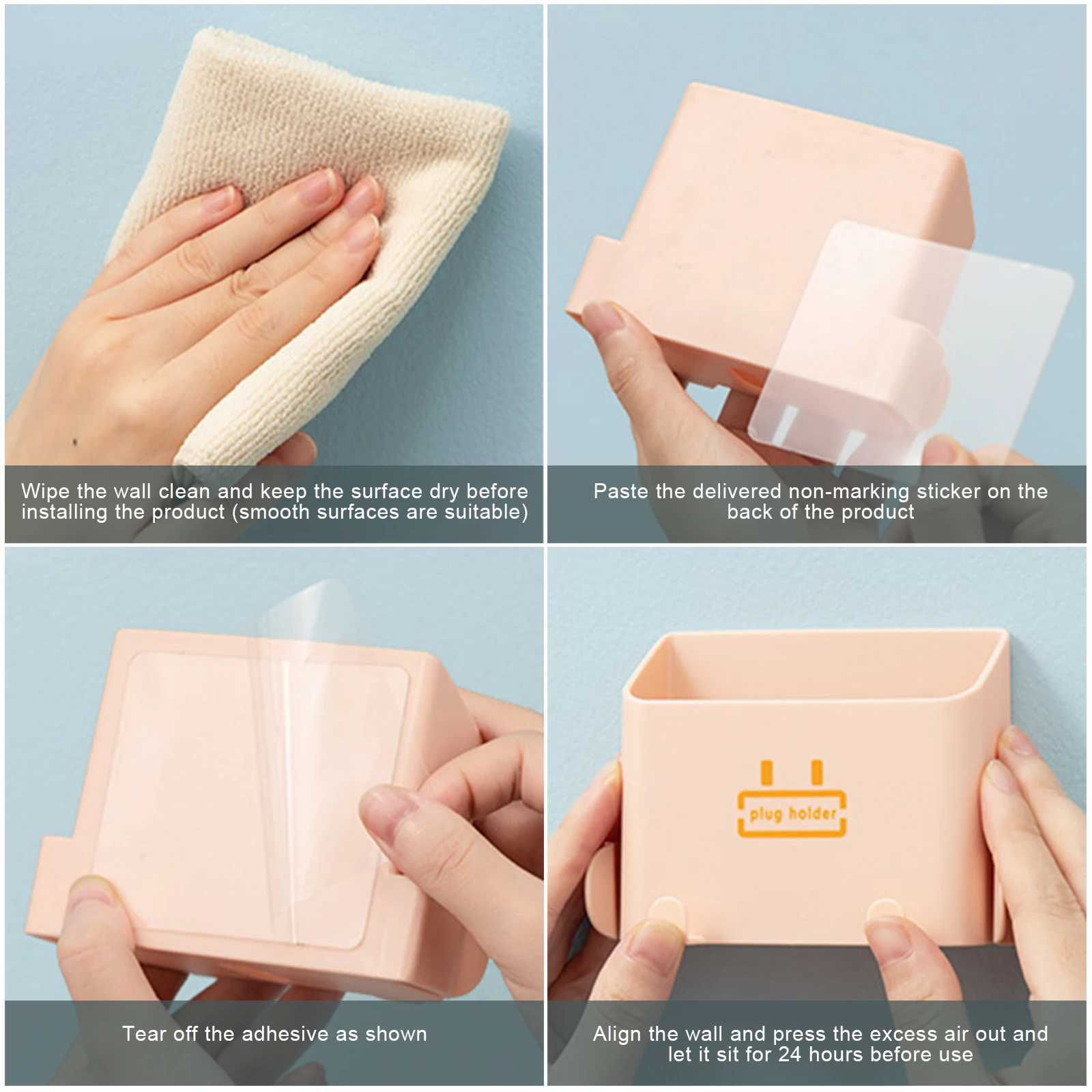 Wipe the wall clean and keep the surface dry before installing the product (smooth surfaces are suitable)

Paste the delivered non-marking sticker on the back of the product

Tear off the adhesive as shown

plug holder

Align the wall and press the excess air out and let it sit for 24 hours before use