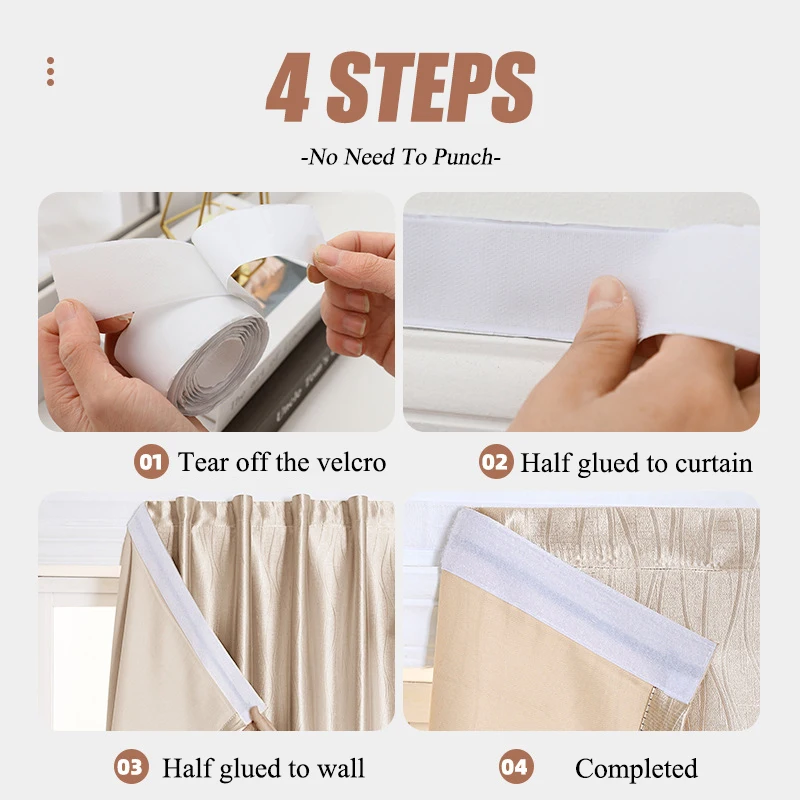 4 STEPS

-No Need To Punch-

01 Tear off the velcro

02 Half glued to curtain

03 Half glued to wall

04 Completed