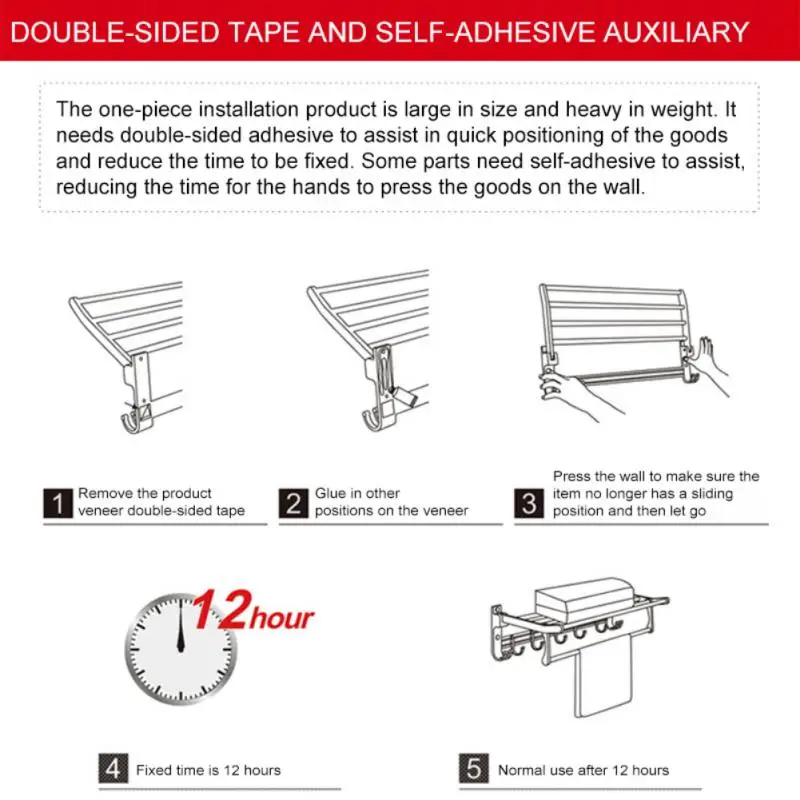 DOUBLE-SIDED TAPE AND SELF-ADHESIVE AUXILIARY

The one-piece installation product is large in size and heavy in weight. It needs double-sided adhesive to assist in quick positioning of the goods and reduce the time to be fixed. Some parts need self-adhesive to assist, reducing the time for the hands to press the goods on the wall.

1 Remove the product veneer double-sided tape

2 Glue in other positions on the veneer

3 Press the wall to make sure the item no longer has a sliding position and then let go

12hour

4 Fixed time is 12 hours

5 Normal use after 12 hours