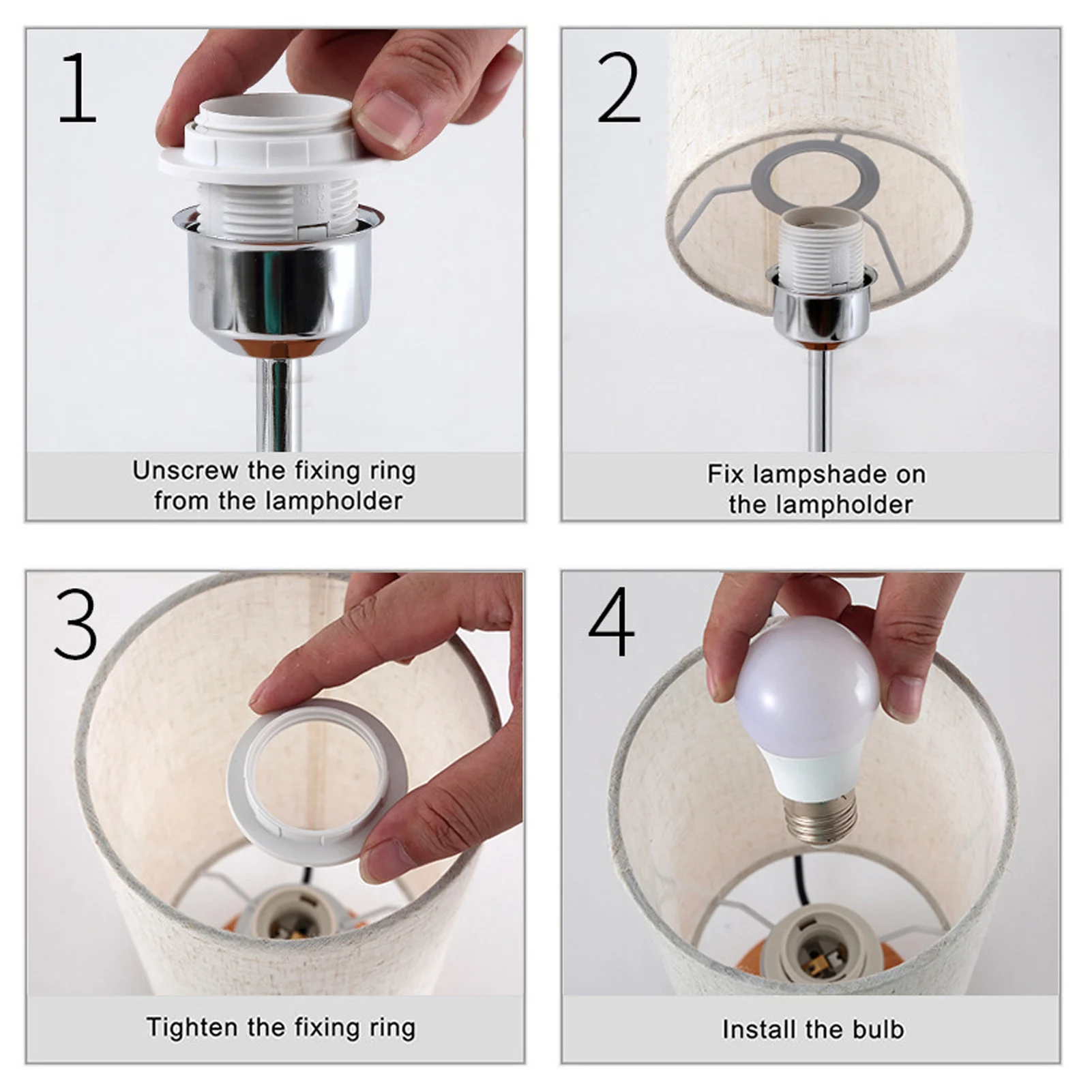 1

Unscrew the fixing ring from the lampholder

2

Fix lampshade on the lampholder

3

Tighten the fixing ring

4

Install the bulb