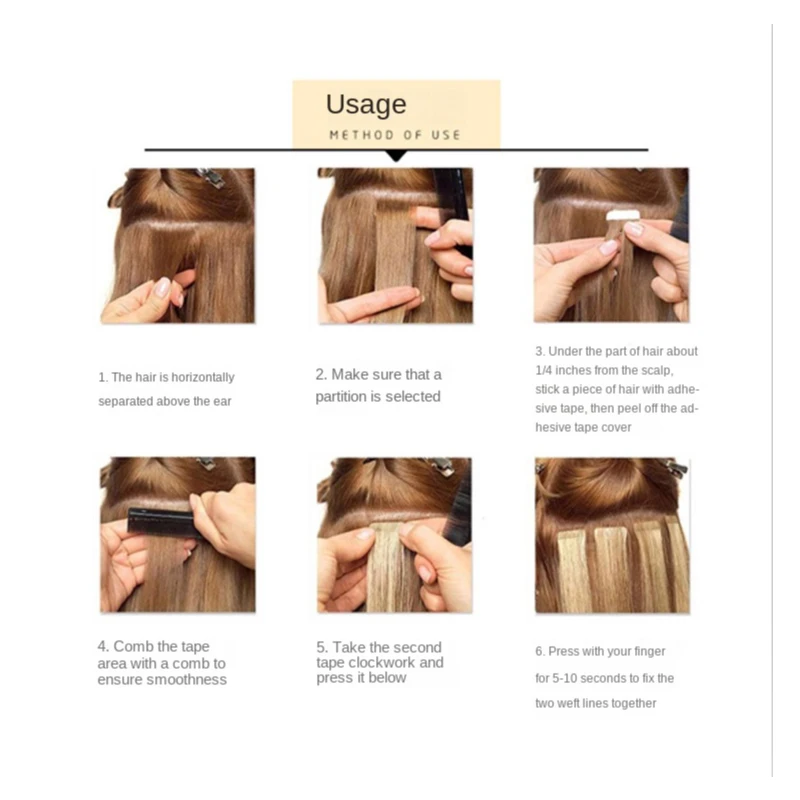 Usage
METHOD OF USE

1. The hair is horizontally separated above the ear

2. Make sure that a partition is selected

3. Under the part of hair about 1/4 inches from the scalp, stick a piece of hair with adhesive tape, then peel off the adhesive tape cover

4. Comb the tape area with a comb to ensure smoothness

5. Take the second tape clockwork and press it below

6. Press with your finger for 5-10 seconds to fix the two weft lines together