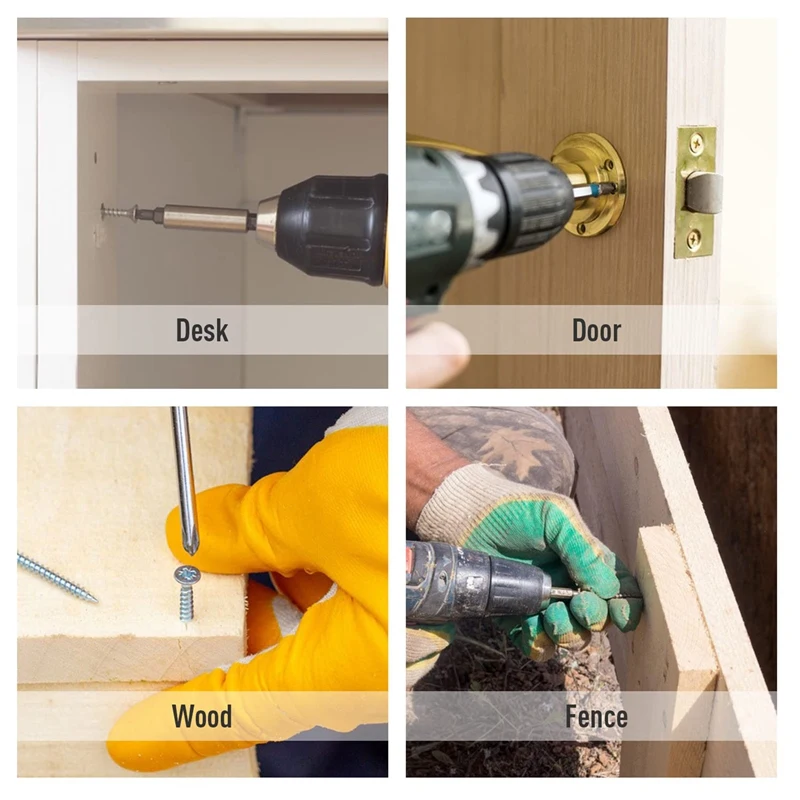 Desk

Door

Wood

Fence