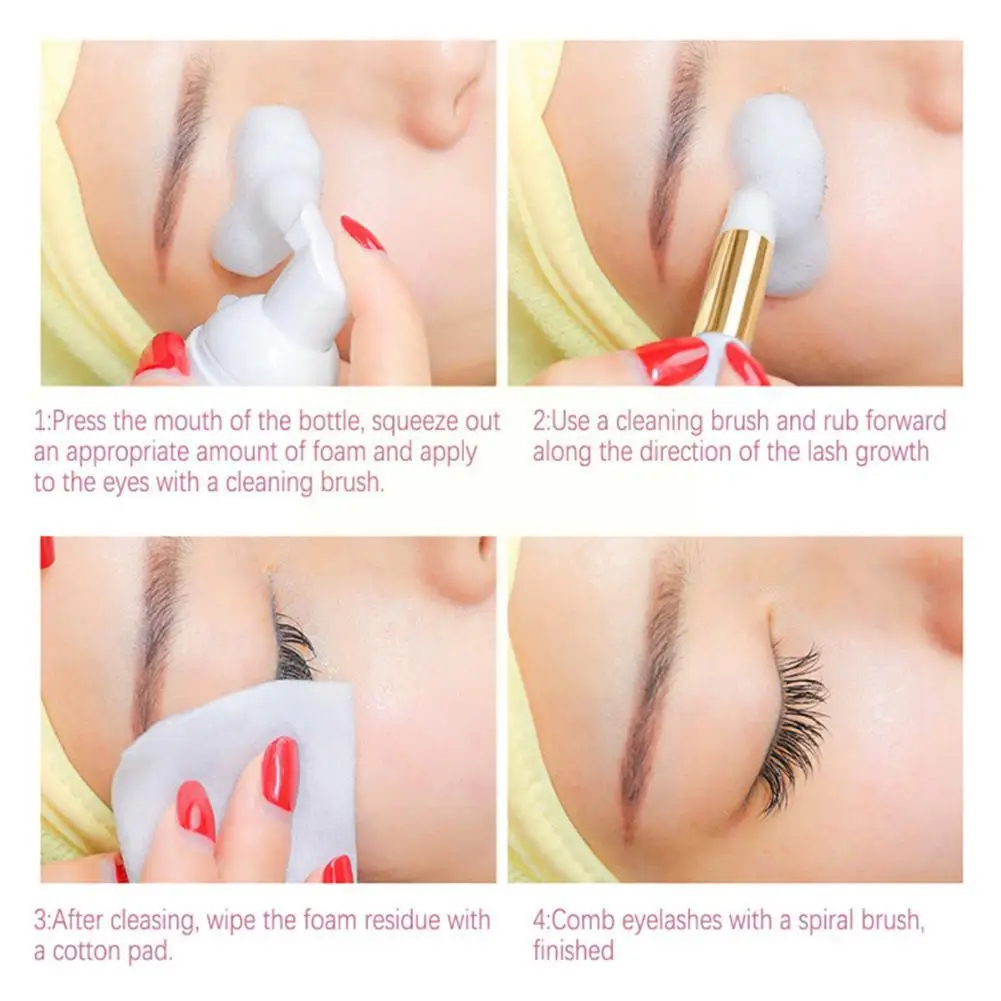 1:Press the mouth of the bottle, squeeze out an appropriate amount of foam and apply to the eyes with a cleaning brush.

2:Use a cleaning brush and rub forward along the direction of the lash growth

3:After cleasing, wipe the foam residue with a cotton pad.

4:Comb eyelashes with a spiral brush, finished