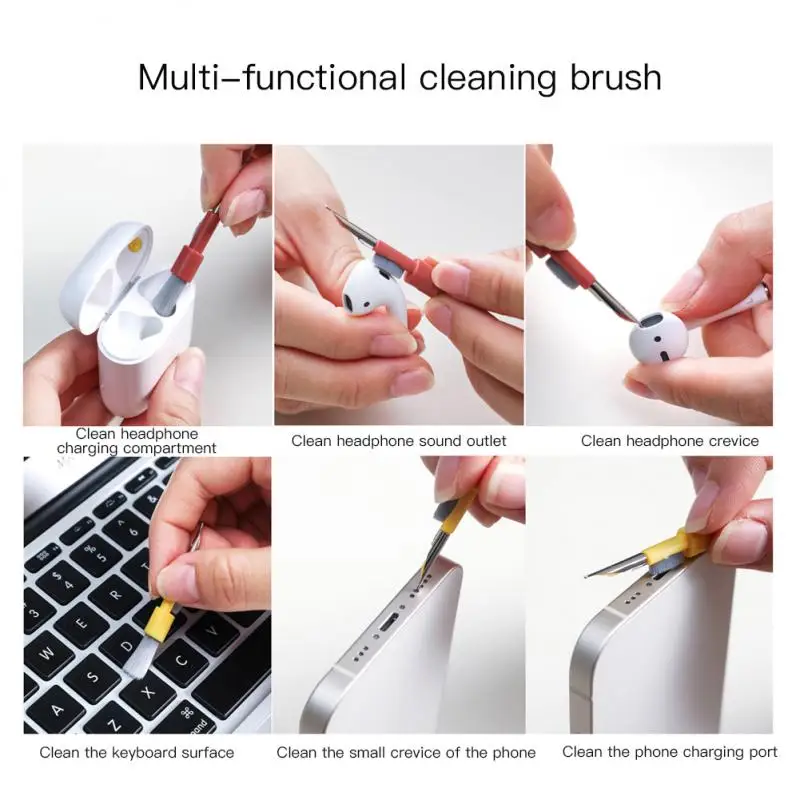 Multi–functional cleaning brush

Clean headphone charging compartment

Clean headphone sound outlet

Clean headphone crevice

Clean the keyboard surface

Clean the small crevice of the phone

Clean the phone charging port