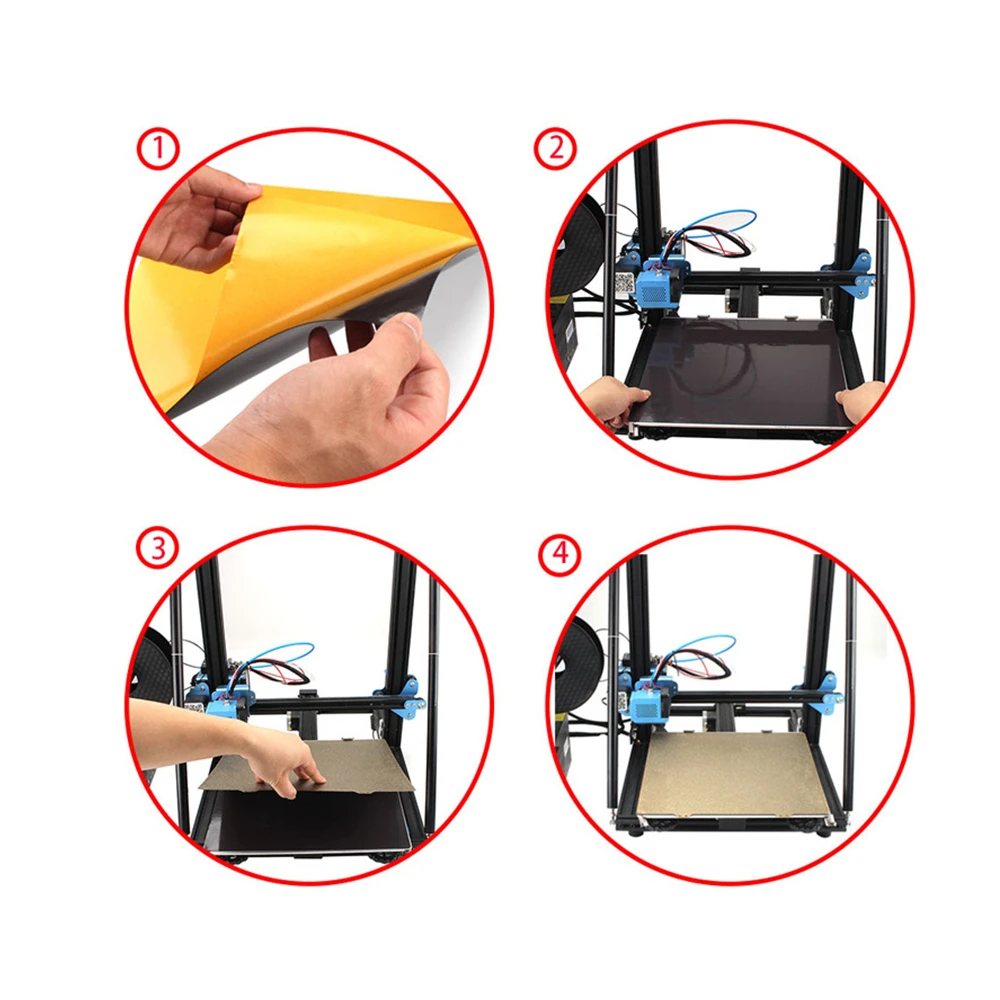 1
2
3
4