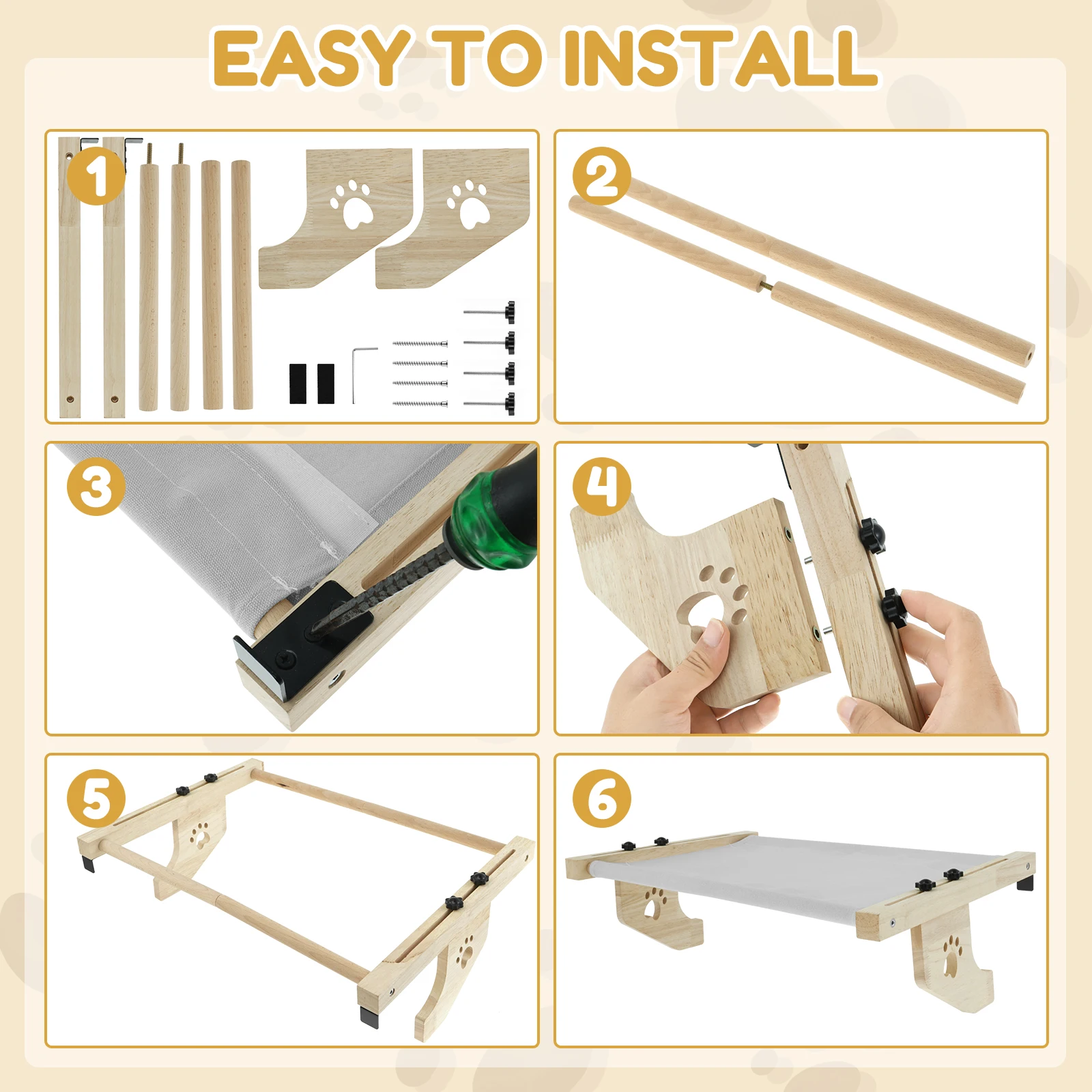 EASY TO INSTALL

1

2

3

4

5

6