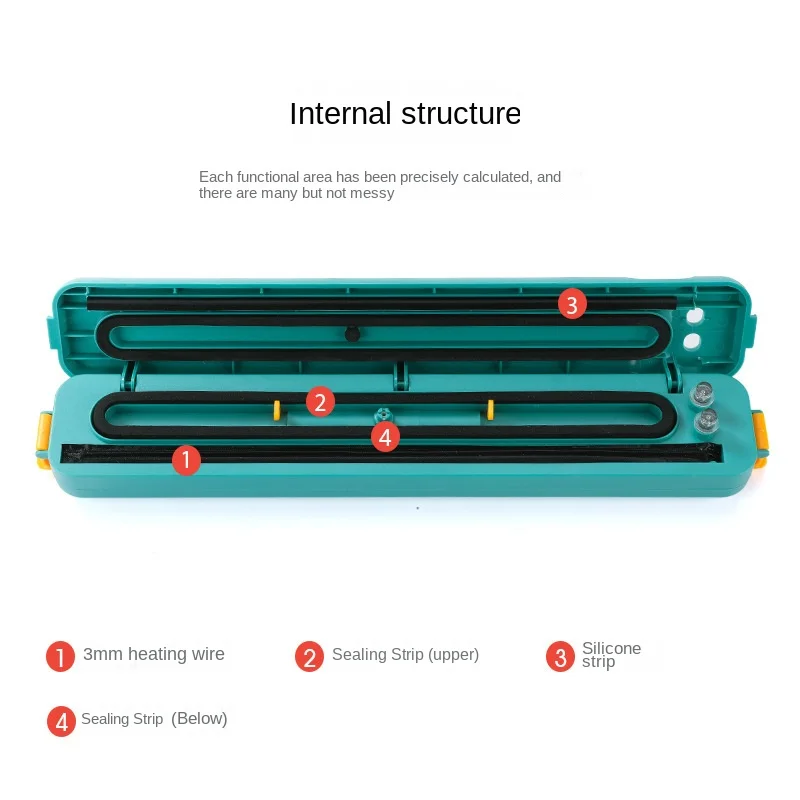 Internal structure

Each functional area has been precisely calculated, and there are many but not messy

3

2

4

1

1 3mm heating wire

2 Sealing Strip (upper)

3 Silicone strip

4 Sealing Strip (Below)