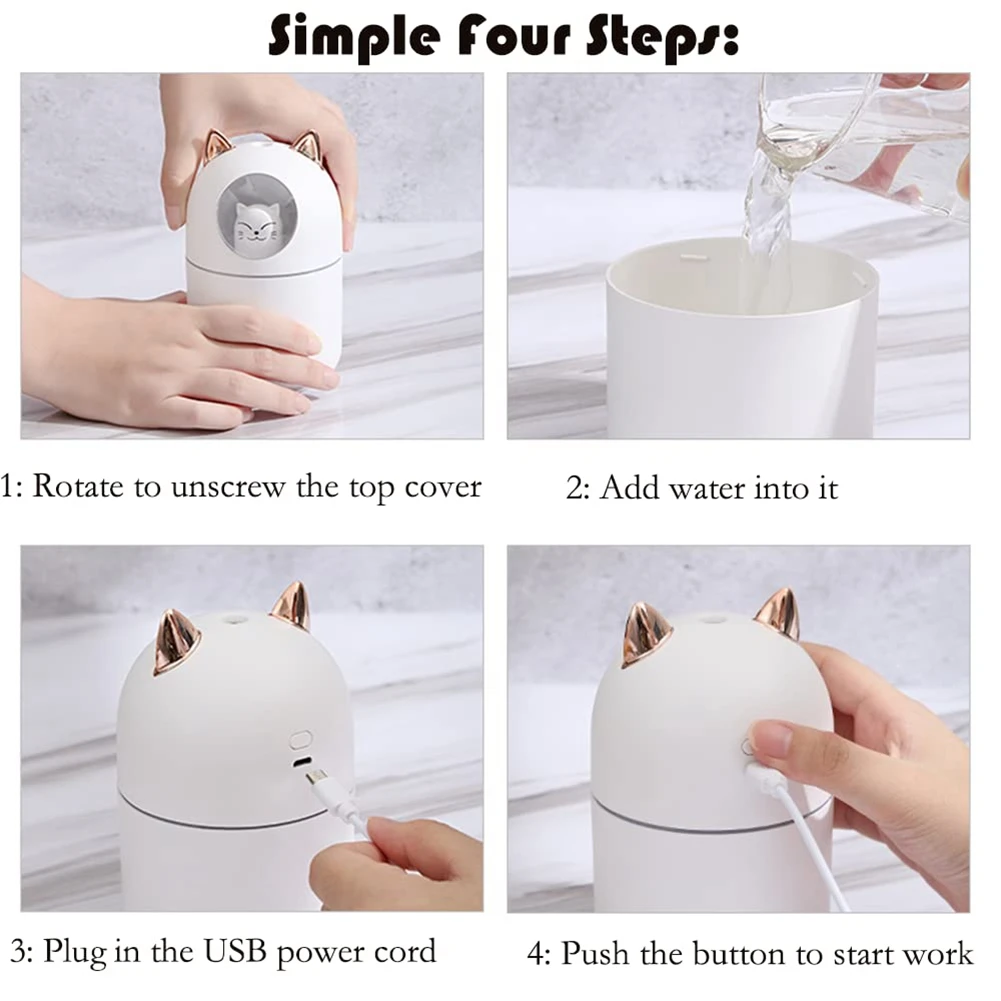 Simple Four Steps:

1: Rotate to unscrew the top cover

2: Add water into it

3: Plug in the USB power cord

4: Push the button to start work