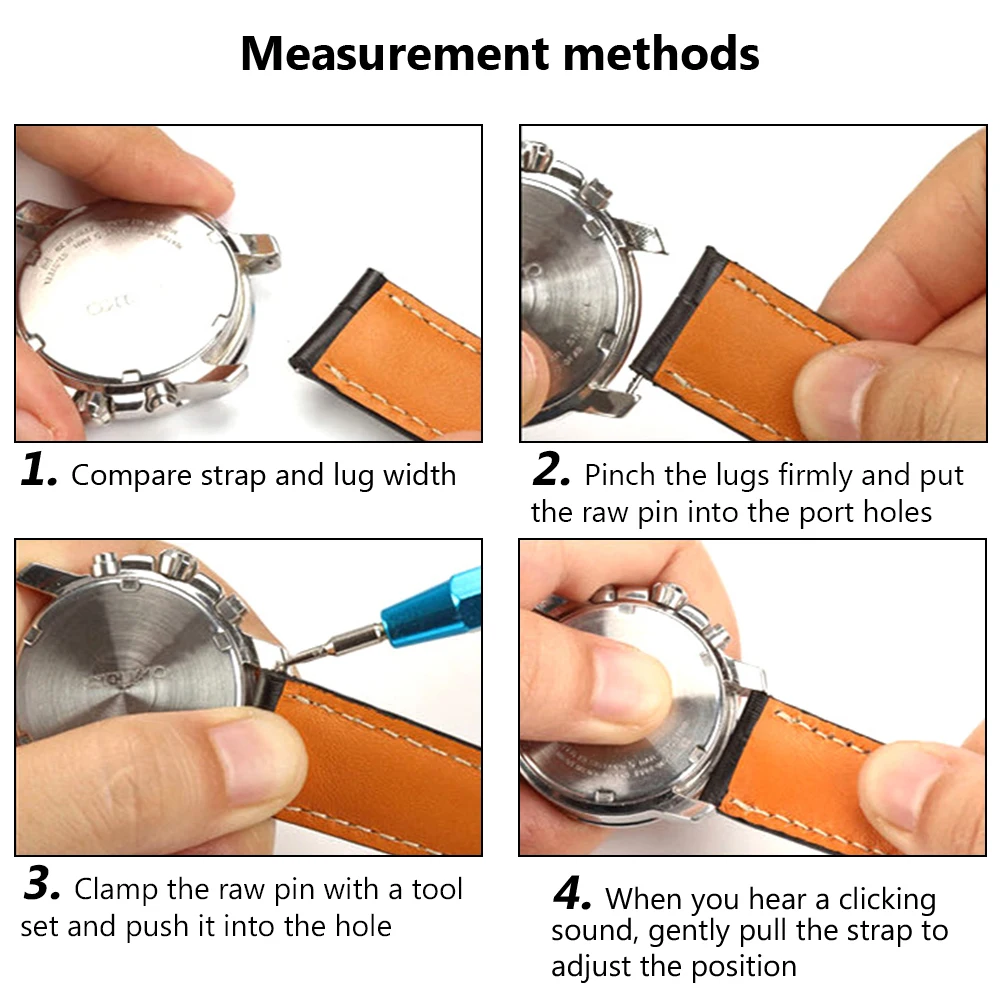 Measurement methods

1. Compare strap and lug width

2. Pinch the lugs firmly and put the raw pin into the port holes

3. Clamp the raw pin with a tool set and push it into the hole

4. When you hear a clicking sound, gently pull the strap to adjust the position