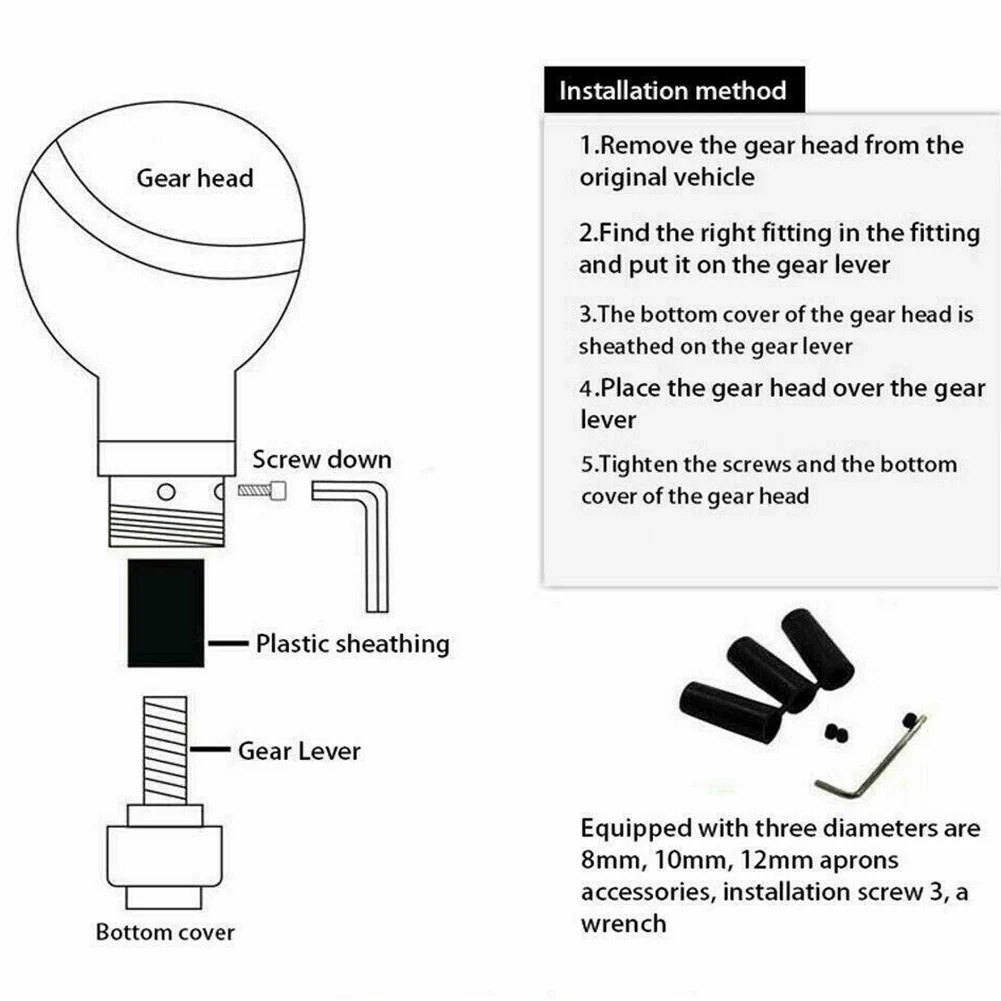 Gear head

Screw down

Plastic sheathing

Gear Lever

Bottom cover

Installation method

1.Remove the gear head from the original vehicle

2.Find the right fitting in the fitting and put it on the gear lever

3.The bottom cover of the gear head is sheathed on the gear lever

4.Place the gear head over the gear lever

5.Tighten the screws and the bottom cover of the gear head

Equipped with three diameters are 8mm, 10mm, 12mm aprons accessories, installation screw 3, a wrench