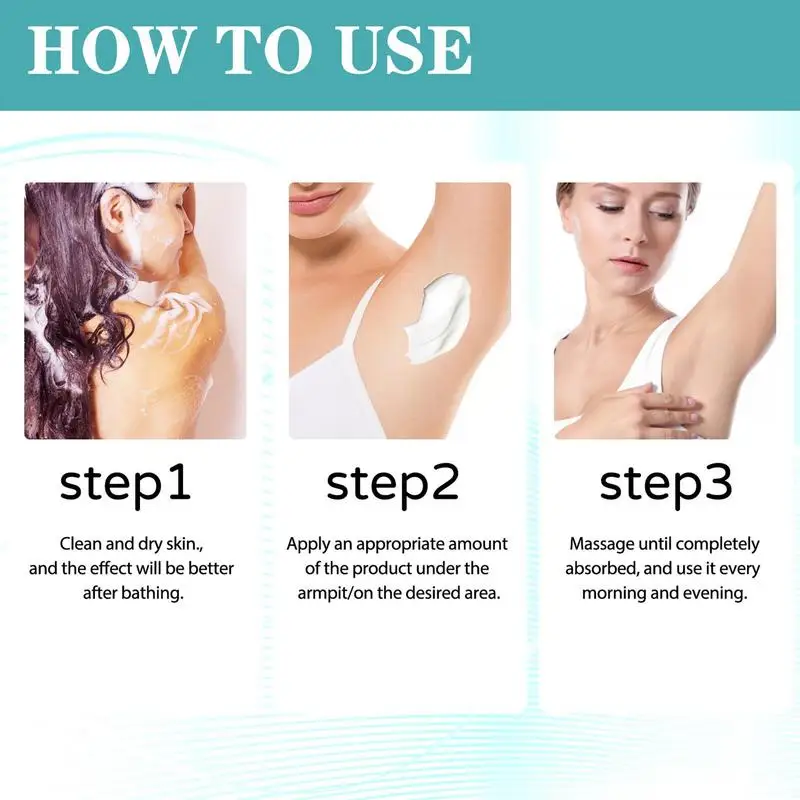 HOW TO USE

step1

Clean and dry skin., and the effect will be better after bathing.

step2

Apply an appropriate amount of the product under the armpit/on the desired area.

step3

Massage until completely absorbed, and use it every morning and evening.