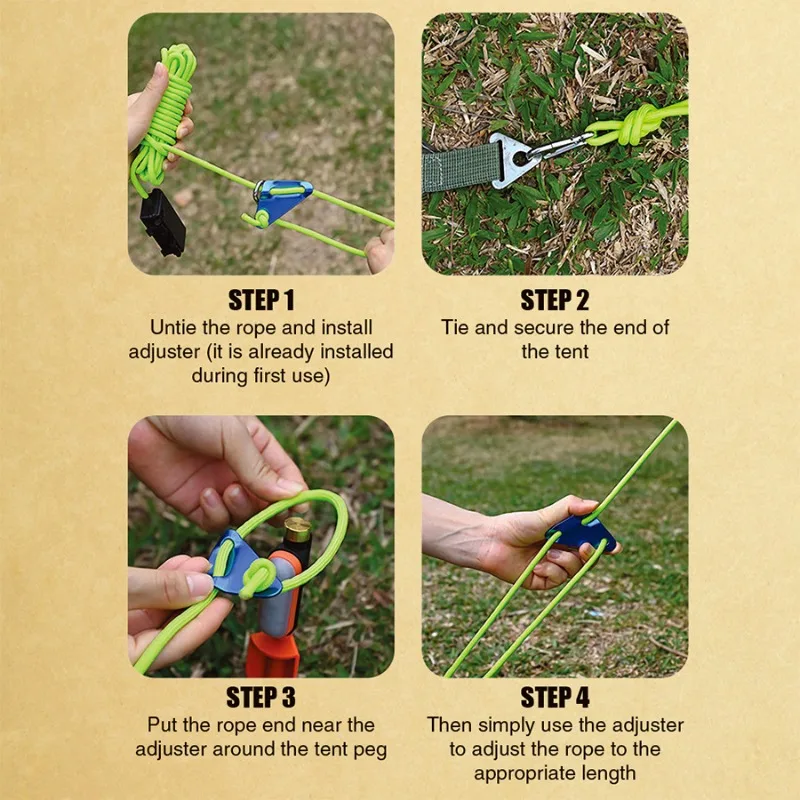 STEP 1
Untie the rope and install adjuster (it is already installed during first use)

STEP 2
Tie and secure the end of the tent

STEP 3
Put the rope end near the adjuster around the tent peg

STEP 4
Then simply use the adjuster to adjust the rope to the appropriate length