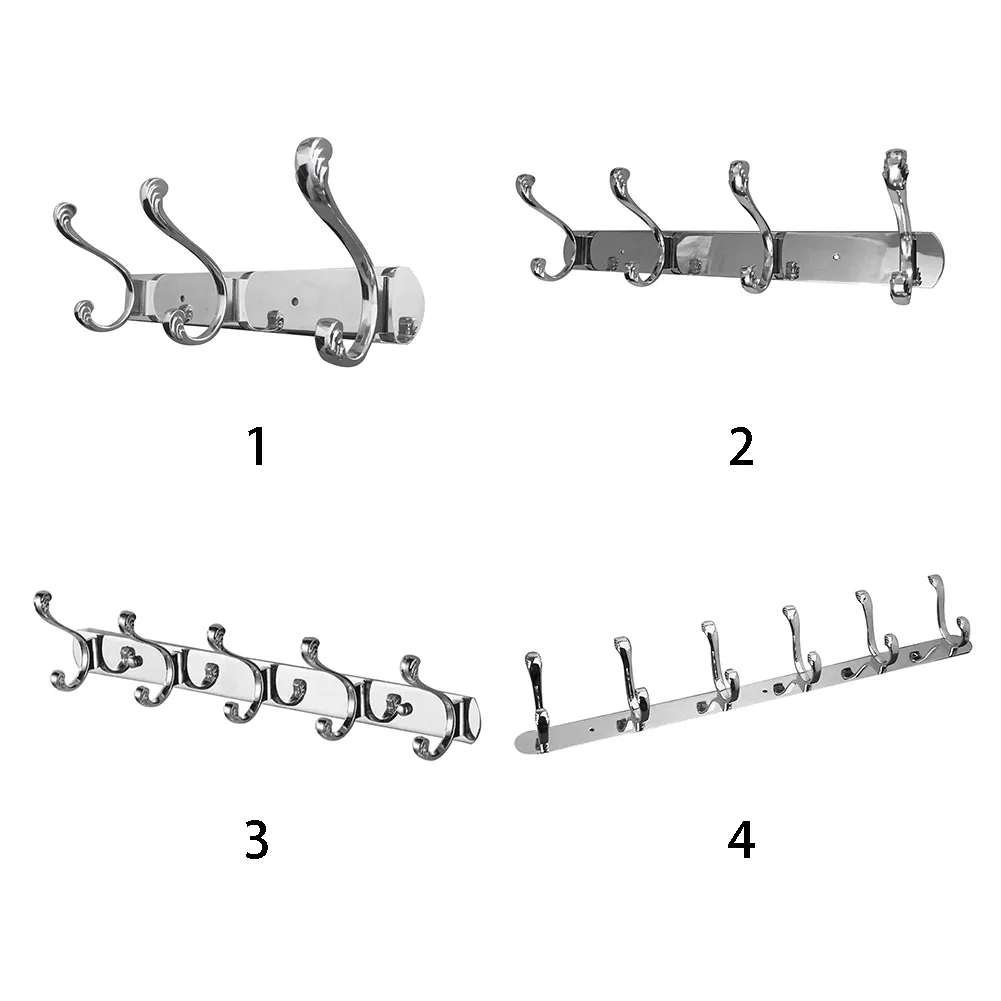 1

2

3

4