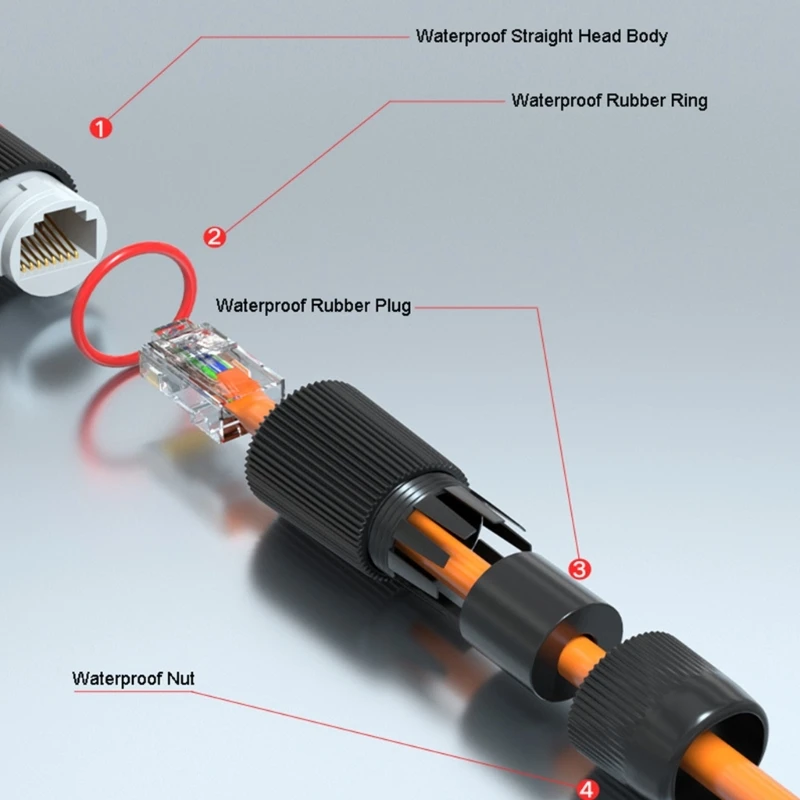 Waterproof Straight Head Body

1

Waterproof Rubber Ring

2

Waterproof Rubber Plug

3

Waterproof Nut

4