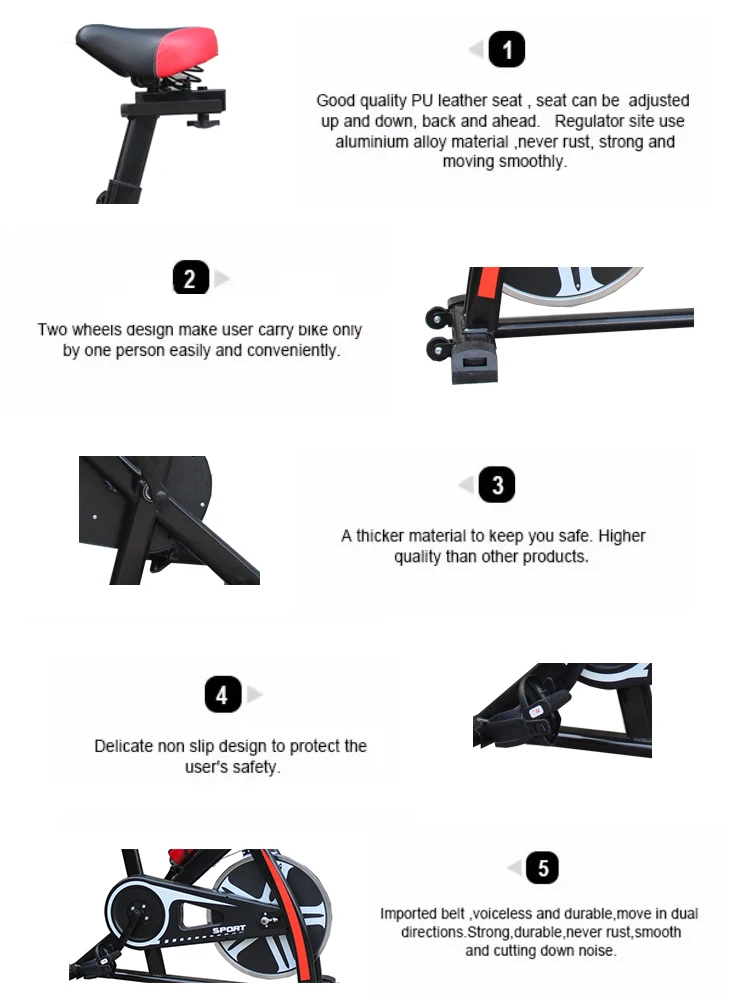 1

Good quality PU leather seat , seat can be adjusted up and down, back and ahead. Regulator site use aluminium alloy material ,never rust, strong and moving smoothly.

2

Two wheels design make user carry bike only by one person easily and conveniently.

3

A thicker material to keep you safe. Higher quality than other products.

4

Delicate non slip design to protect the user's safety.

SPORT

5

Imported belt ,voiceless and durable,move in dual directions.Strong,durable,never rust,smooth and cutting down noise.