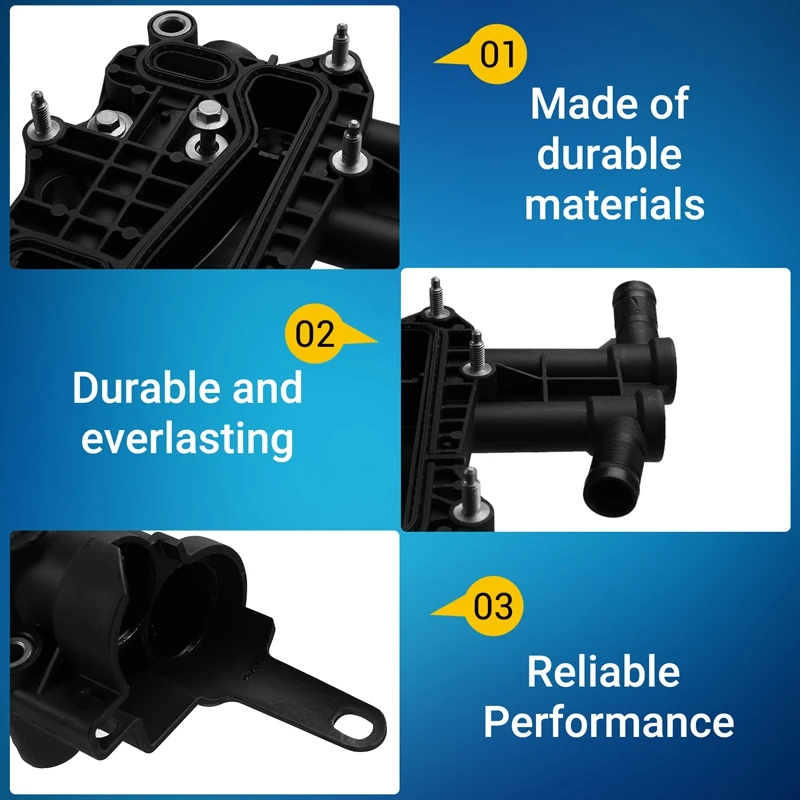 01

Made of durable materials

02

Durable and everlasting

03

Reliable Performance