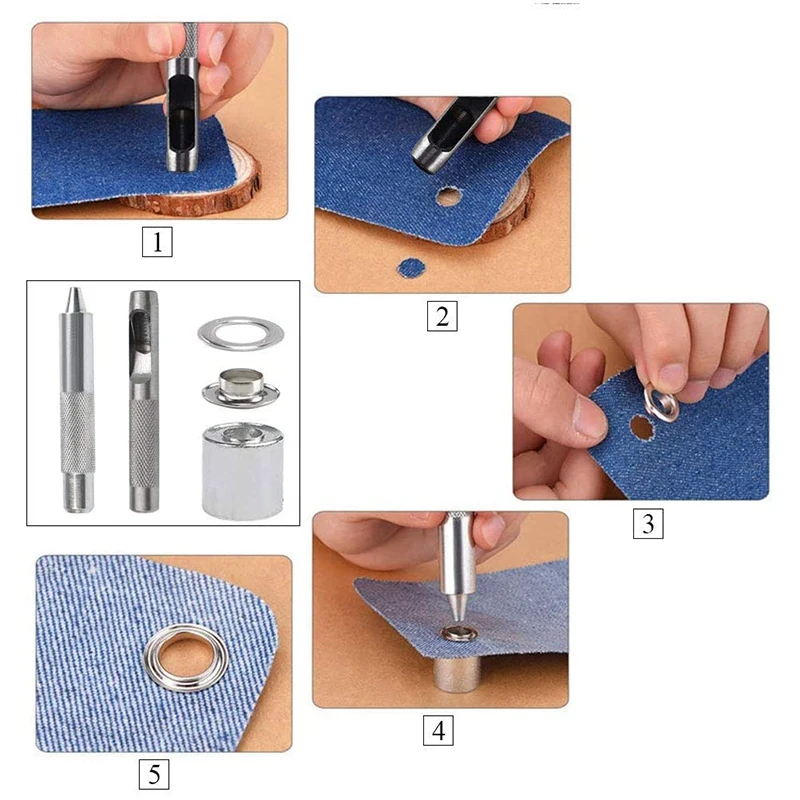 1

2

3

4

5