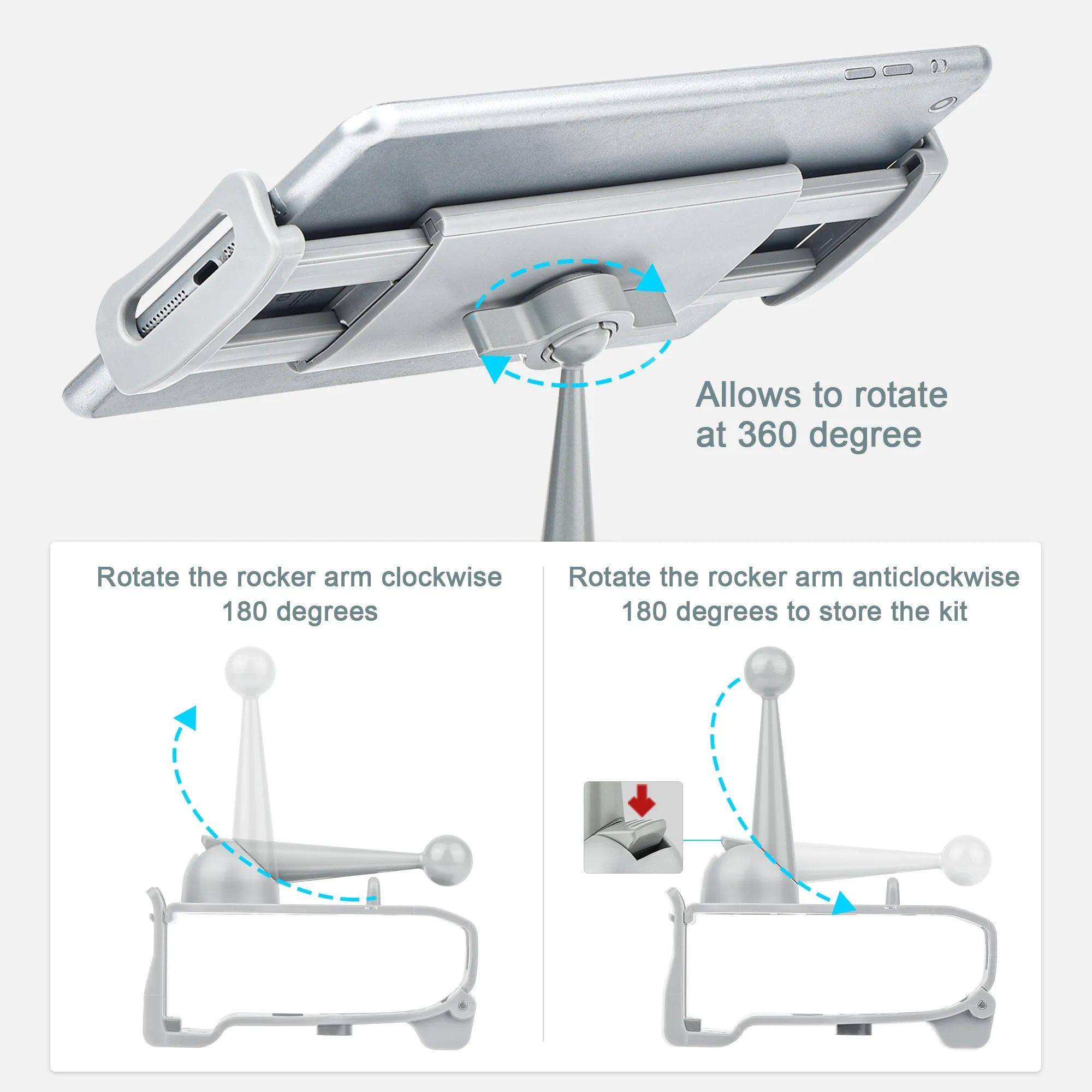 Allows to rotate at 360 degree

Rotate the rocker arm clockwise 180 degrees

Rotate the rocker arm anticlockwise 180 degrees to store the kit