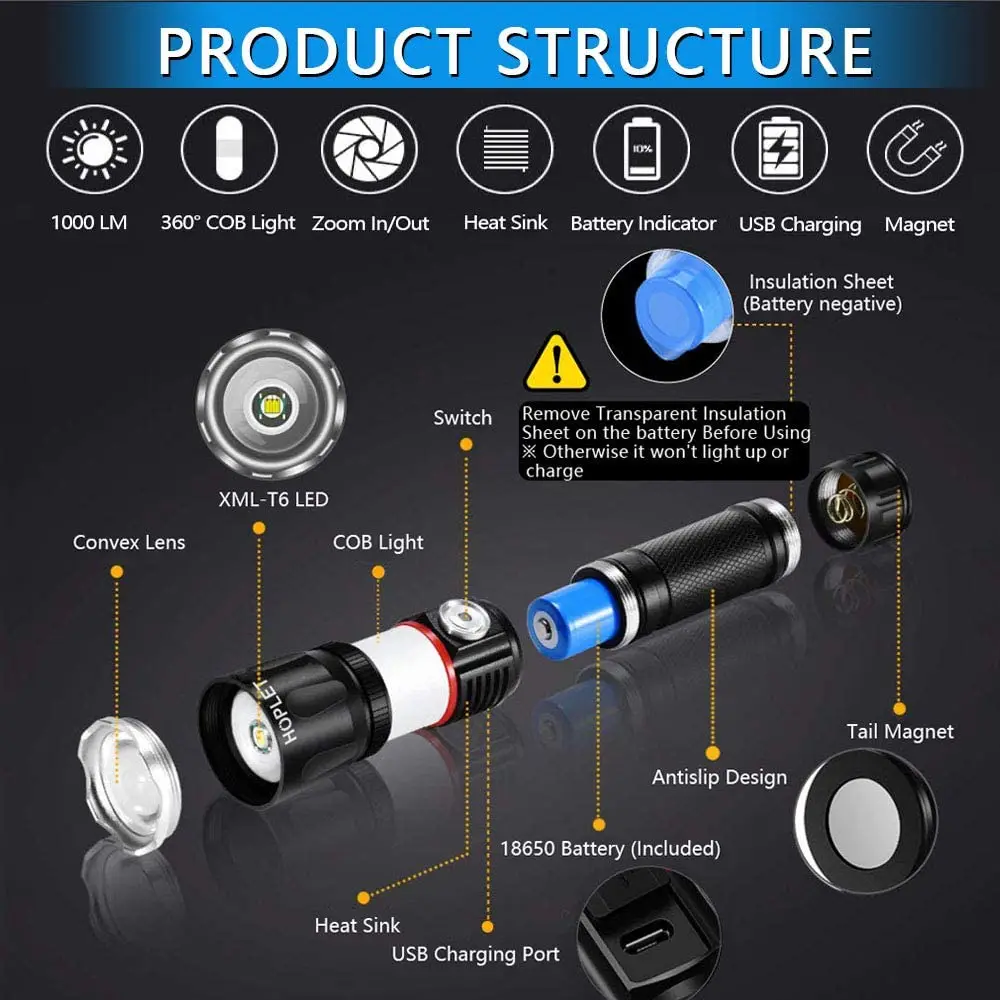 PRODUCT STRUCTURE

10%

1000 LM
360° COB Light
Zoom In/Out
Heat Sink
Battery Indicator
USB Charging
Magnet

Insulation Sheet
(Battery negative)

Remove Transparent Insulation Sheet on the battery Before Using
※ Otherwise it won't light up or charge

Switch

XML-T6 LED

Convex Lens

COB Light

HOPLET

Tail Magnet

Antislip Design

18650 Battery (Included)

Heat Sink

USB Charging Port