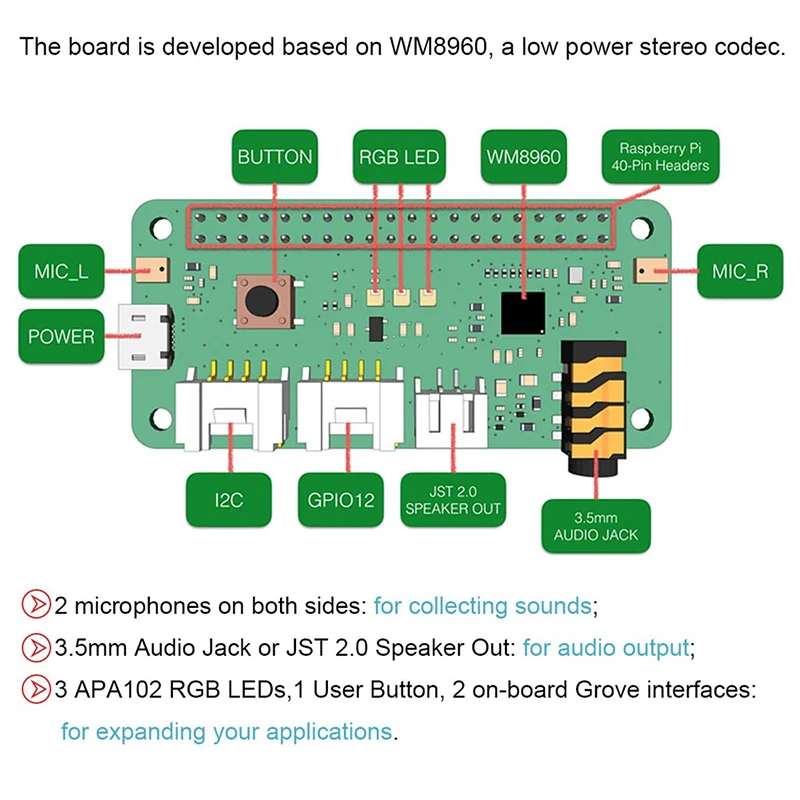 The board is developed based on WM8960, a low power stereo codec.

BUTTON
RGB LED
WM8960
Raspberry Pi 40-Pin Headers
MIC_L
MIC_R
POWER
I2C
GPIO12
JST 2.0 SPEAKER OUT
3.5mm AUDIO JACK

2 microphones on both sides: for collecting sounds;
3.5mm Audio Jack or JST 2.0 Speaker Out: for audio output;
3 APA102 RGB LEDs,1 User Button, 2 on-board Grove interfaces: for expanding your applications.