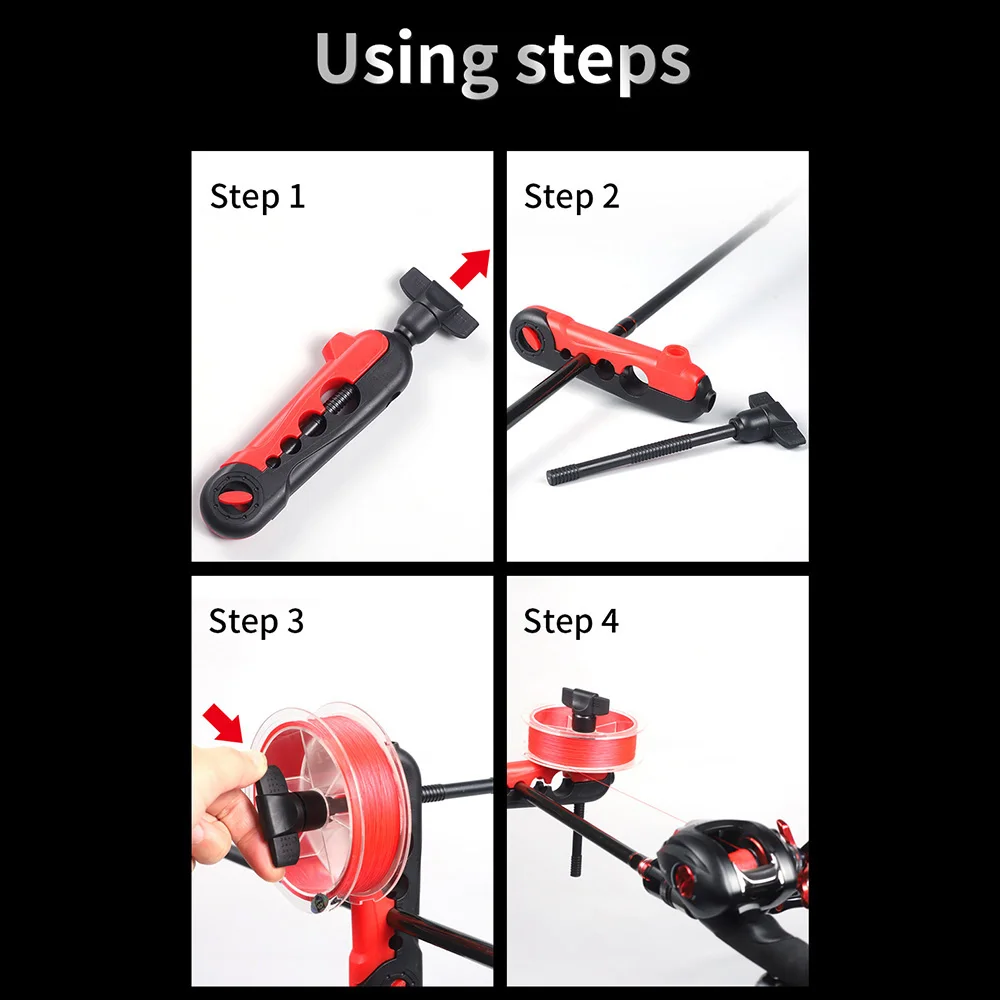 Using steps

Step 1

Step 2

Step 3

Step 4