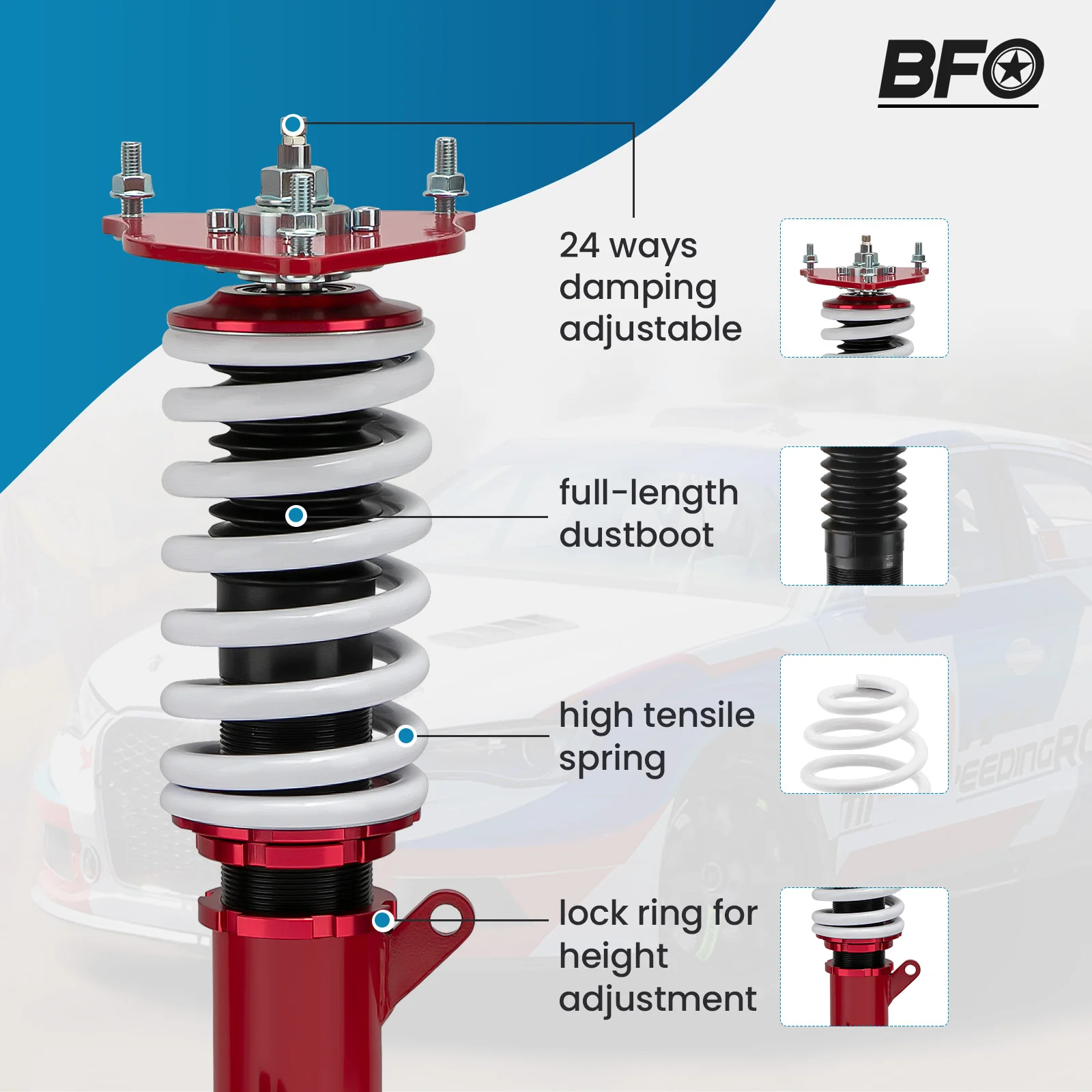 BFO

24 ways damping adjustable

full-length dustboot

high tensile spring

lock ring for height adjustment