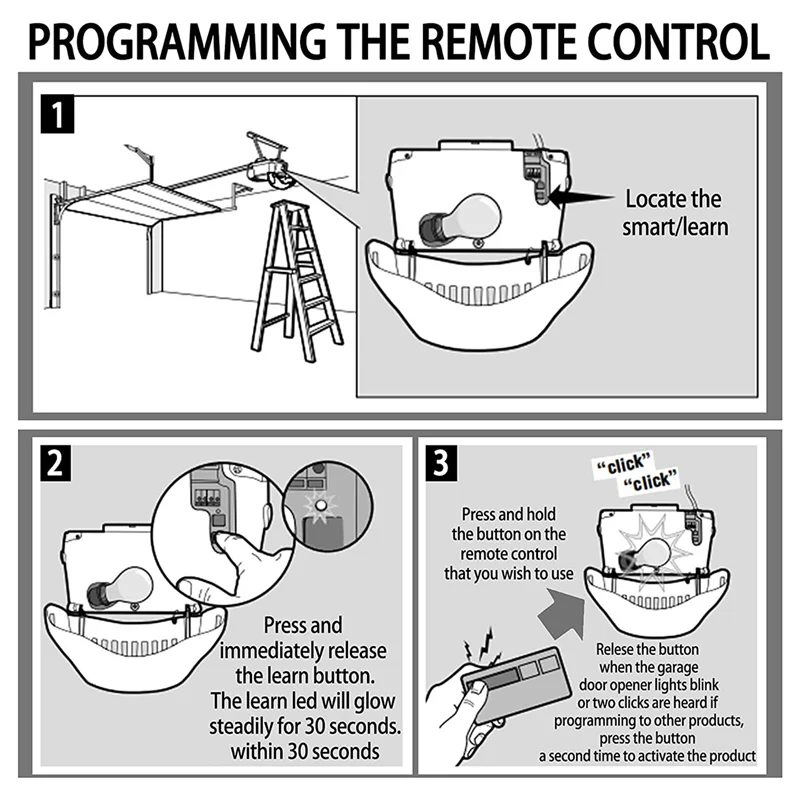 PROGRAMMING THE REMOTE CONTROL

1

Locate the smart/learn

2

Press and immediately release the learn button. The learn led will glow steadily for 30 seconds. within 30 seconds

3

"click" "click"

Press and hold the button on the remote control that you wish to use

Relese the button when the garage door opener lights blink or two clicks are heard if programming to other products, press the button a second time to activate the product