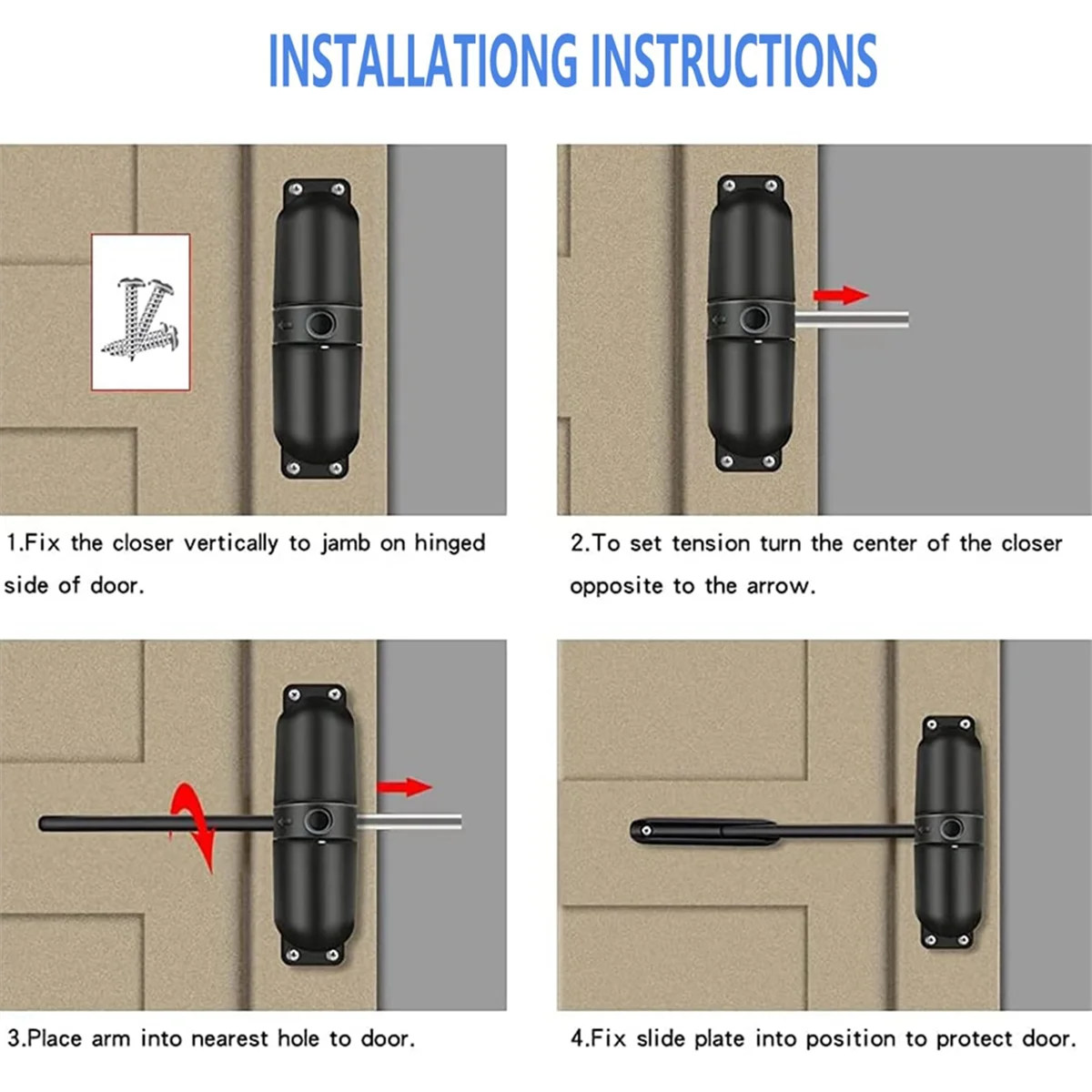 INSTALLATIONG INSTRUCTIONS

1.Fix the closer vertically to jamb on hinged side of door.

2.To set tension turn the center of the closer opposite to the arrow.

3.Place arm into nearest hole to door.

4.Fix slide plate into position to protect door.