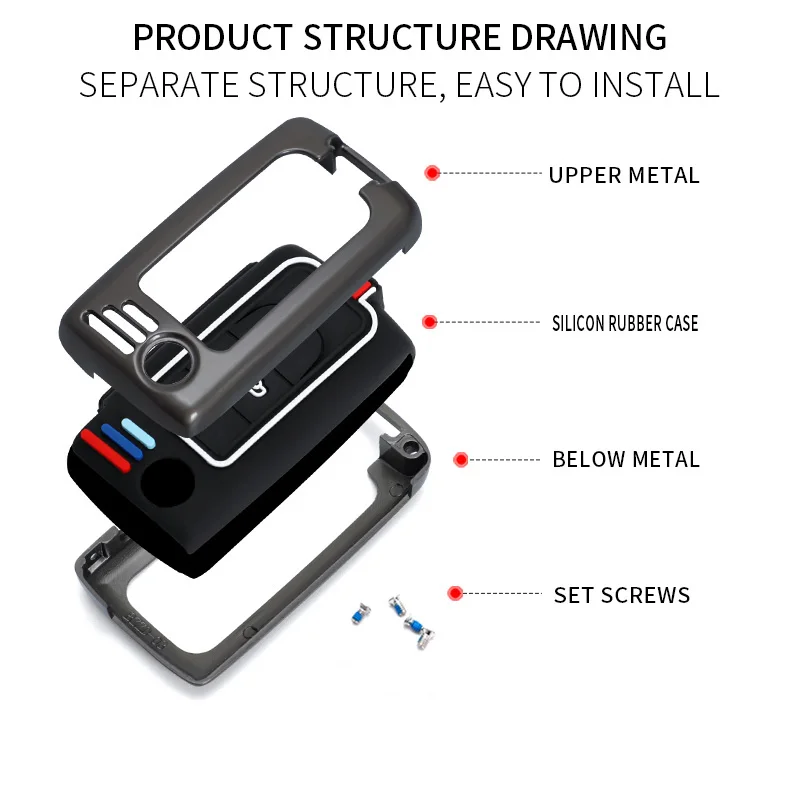 PRODUCT STRUCTURE DRAWING
SEPARATE STRUCTURE, EASY TO INSTALL

UPPER METAL

SILICON RUBBER CASE

BELOW METAL

SET SCREWS