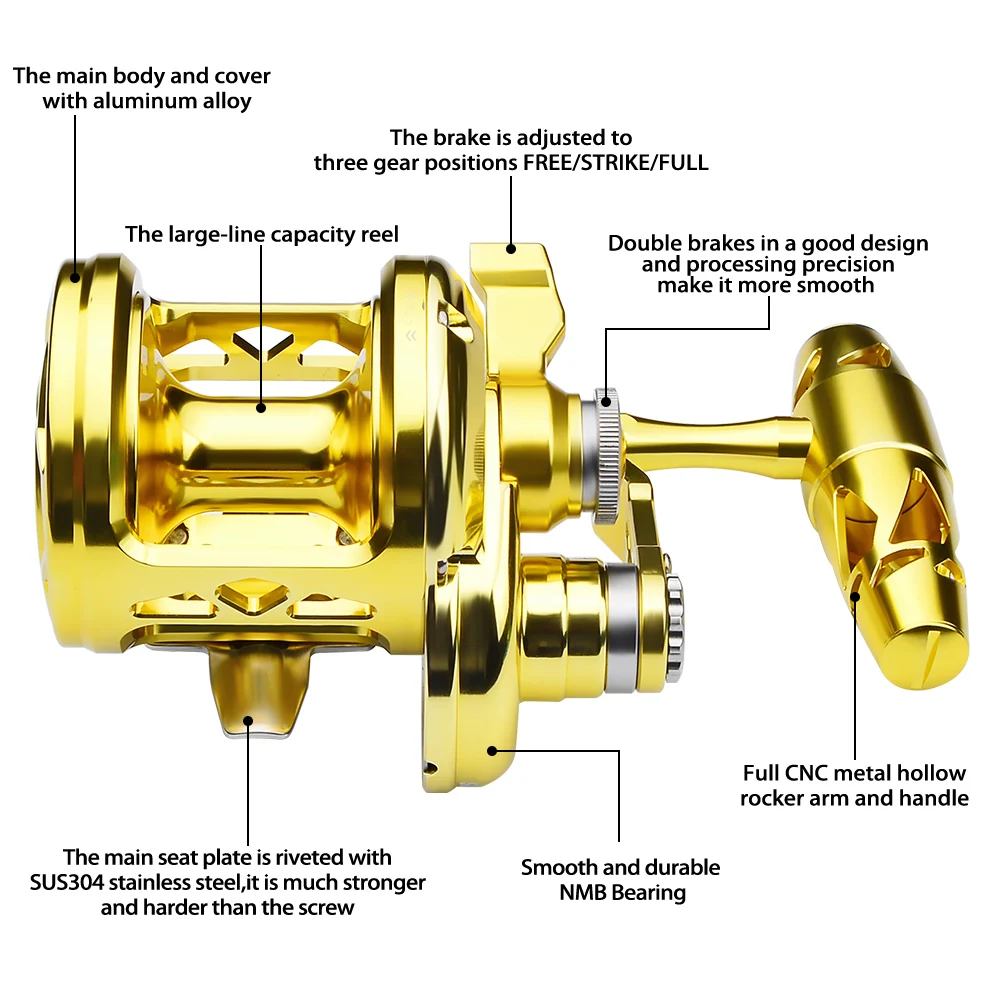 The main body and cover with aluminum alloy

The brake is adjusted to three gear positions FREE/STRIKE/FULL

The large-line capacity reel

Double brakes in a good design and processing precision make it more smooth

Full CNC metal hollow rocker arm and handle

The main seat plate is riveted with SUS304 stainless steel,it is much stronger and harder than the screw

Smooth and durable NMB Bearing