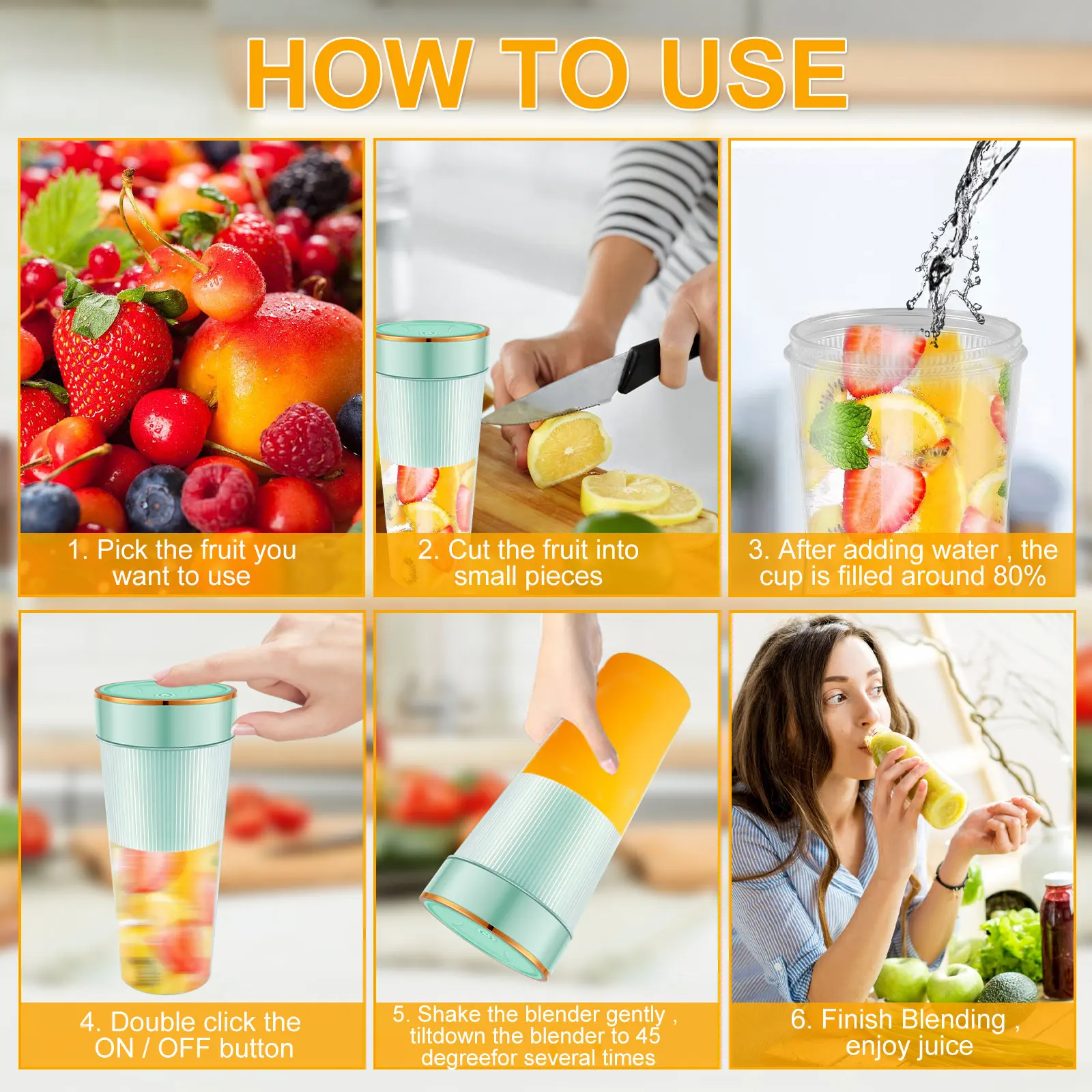 HOW TO USE

1. Pick the fruit you want to use

2. Cut the fruit into small pieces

3. After adding water , the cup is filled around 80%

4. Double click the ON / OFF button

5. Shake the blender gently , tiltdown the blender to 45 degreefor several times

6. Finish Blending , enjoy juice