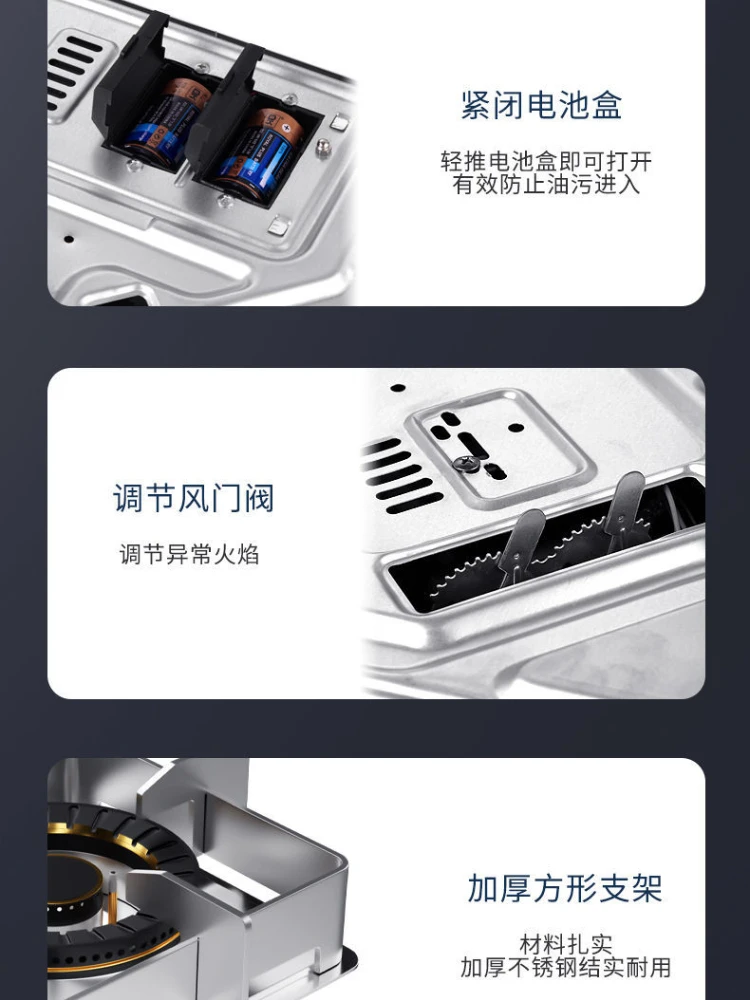 紧闭电池盒

轻推电池盒即可打开
有效防止油污进入

调节风门阀

调节异常火焰

加厚方形支架

材料扎实
加厚不锈钢结实耐用