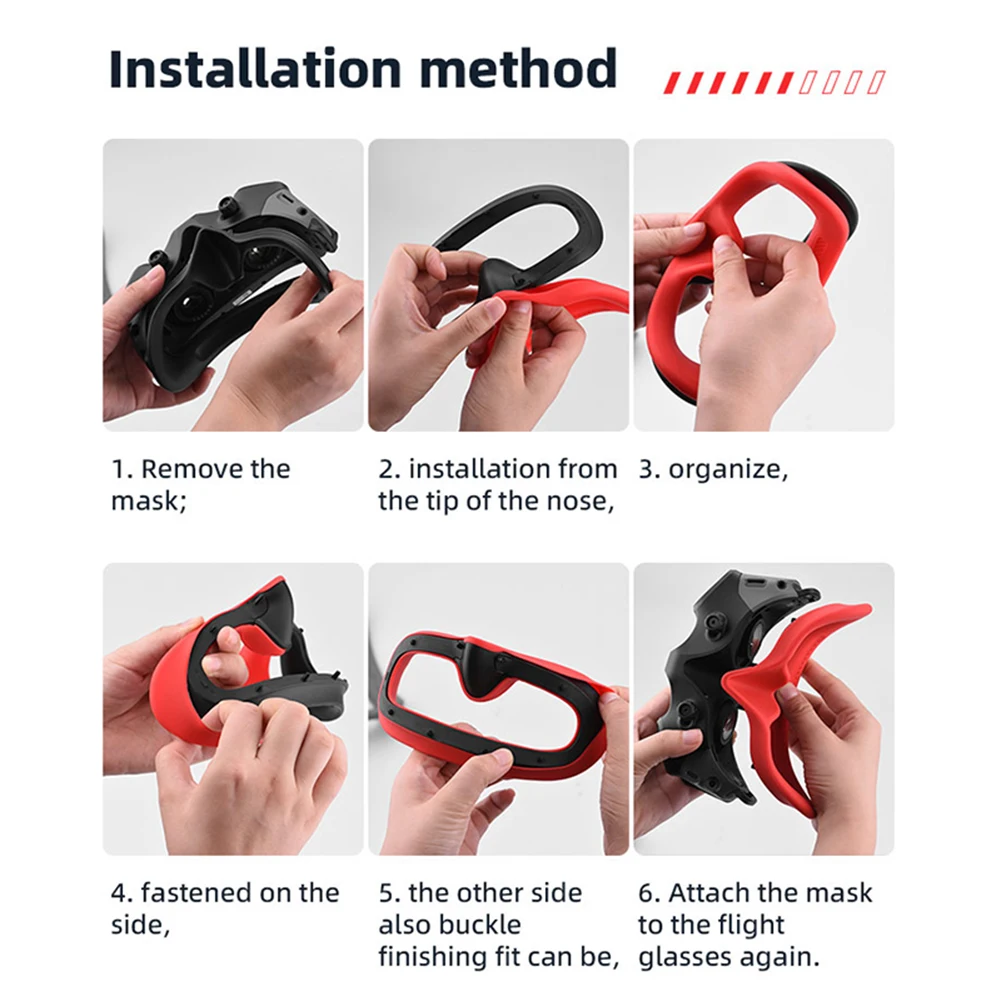 Installation method

1. Remove the mask;

2. installation from the tip of the nose,

3. organize,

4. fastened on the side,

5. the other side also buckle finishing fit can be,

6. Attach the mask to the flight glasses again.