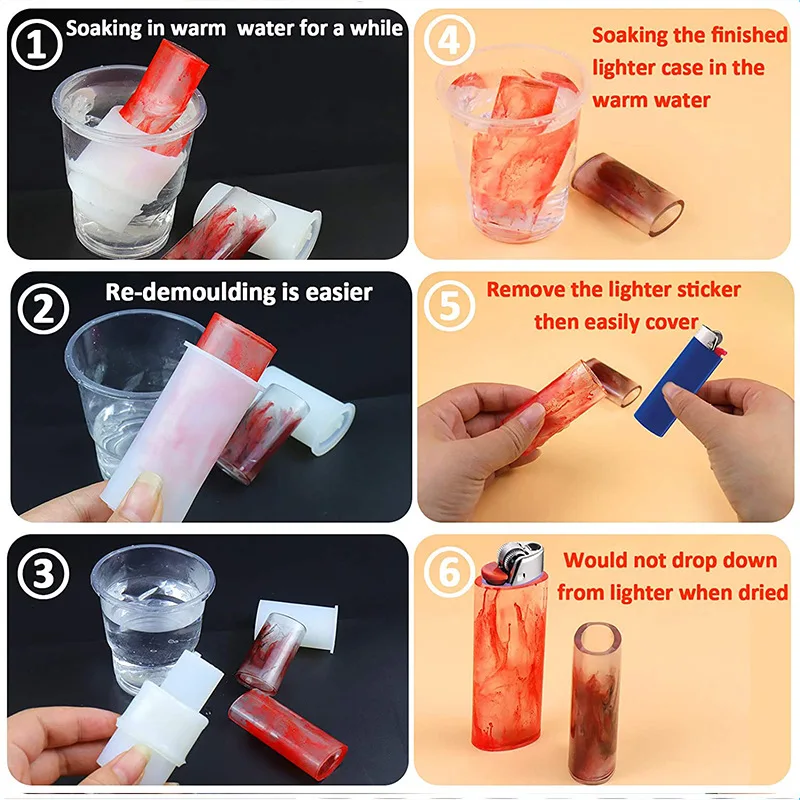 1 Soaking in warm water for a while

2 Re-demoulding is easier

3

4 Soaking the finished lighter case in the warm water

5 Remove the lighter sticker then easily cover

6 Would not drop down from lighter when dried