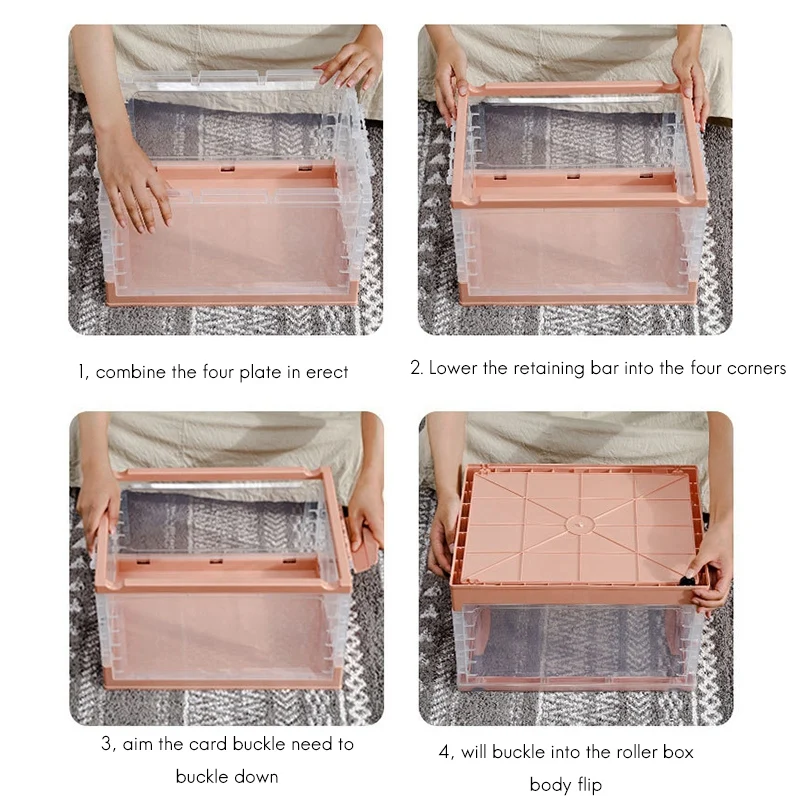 1, combine the four plate in erect

2. Lower the retaining bar into the four corners

3, aim the card buckle need to buckle down

4, will buckle into the roller box body flip