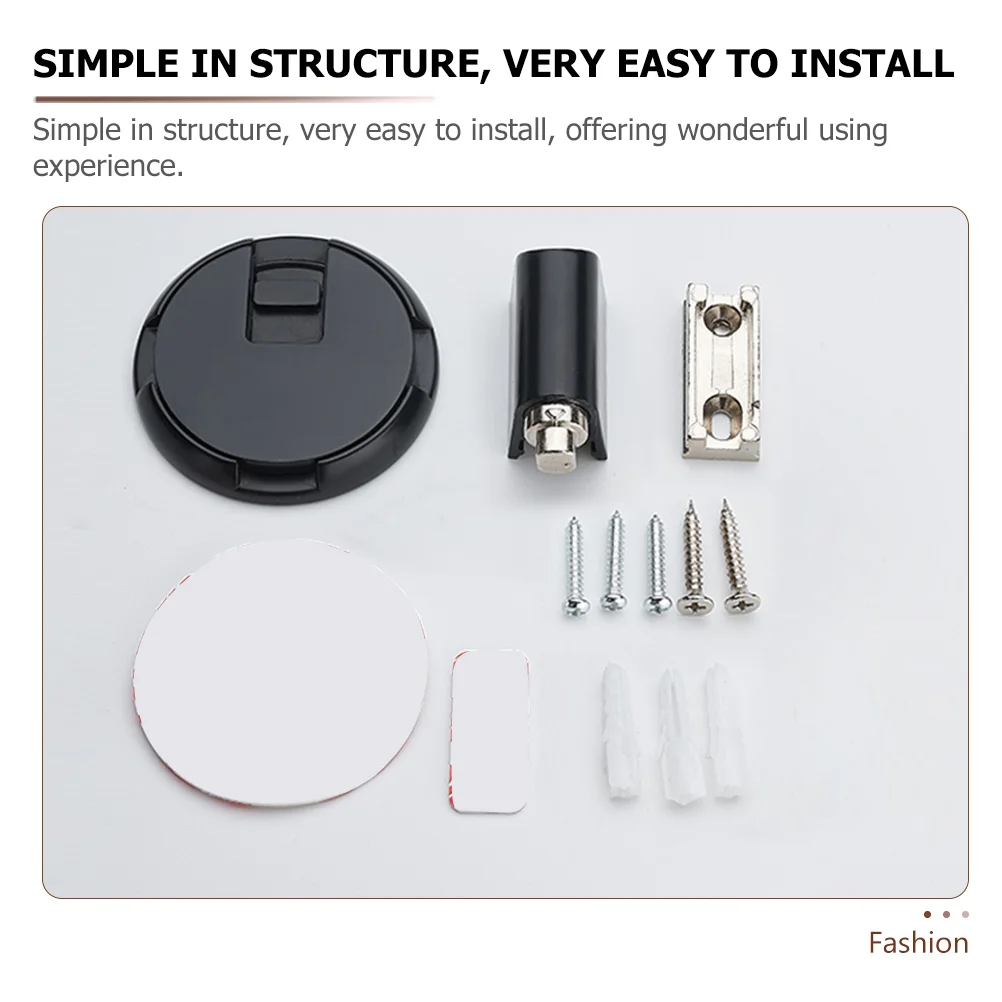 SIMPLE IN STRUCTURE, VERY EASY TO INSTALL

Simple in structure, very easy to install, offering wonderful using experience.

Fashion